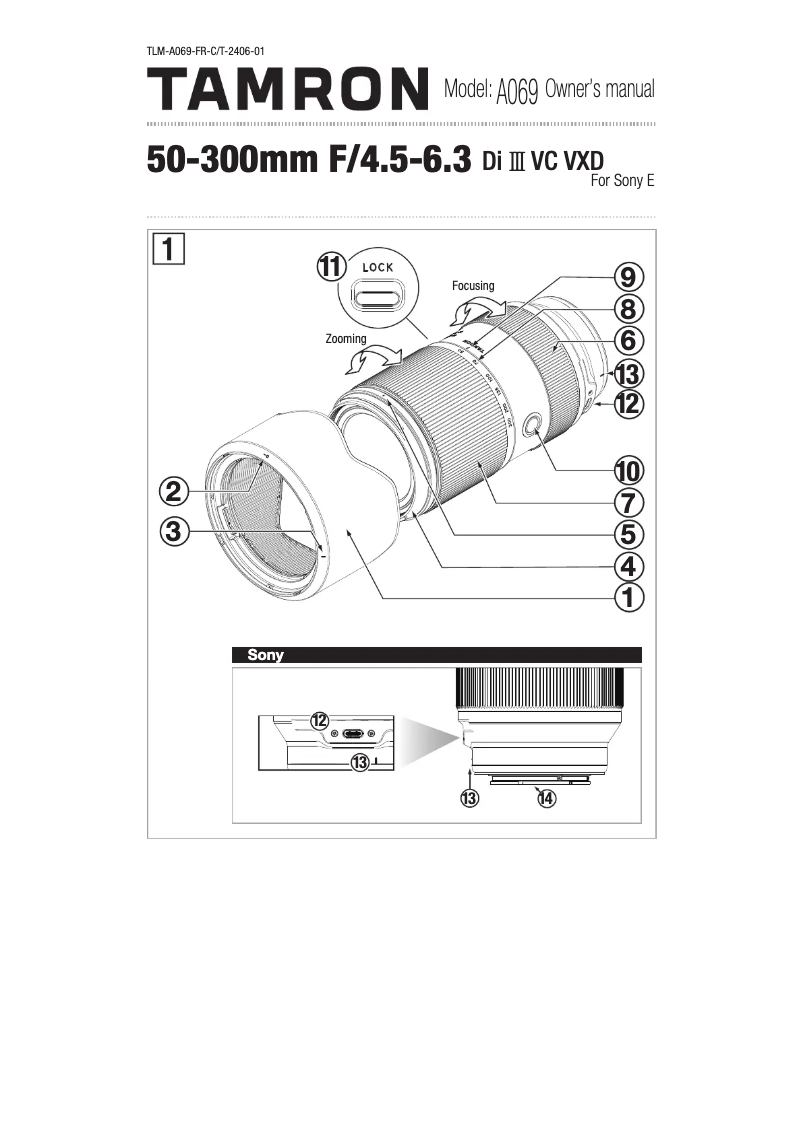 TLM-A069-FR-C/T-2406-01

TAMRON Model: A069 Owner's manual

50-300mm F/4.5-6.3 Di III VC VXD
For Sony E

1

11 LOCK

Focusing

Zooming

9
8
6
13
12
10
7
5
4
1
2
3

Sony

12
13
13
14