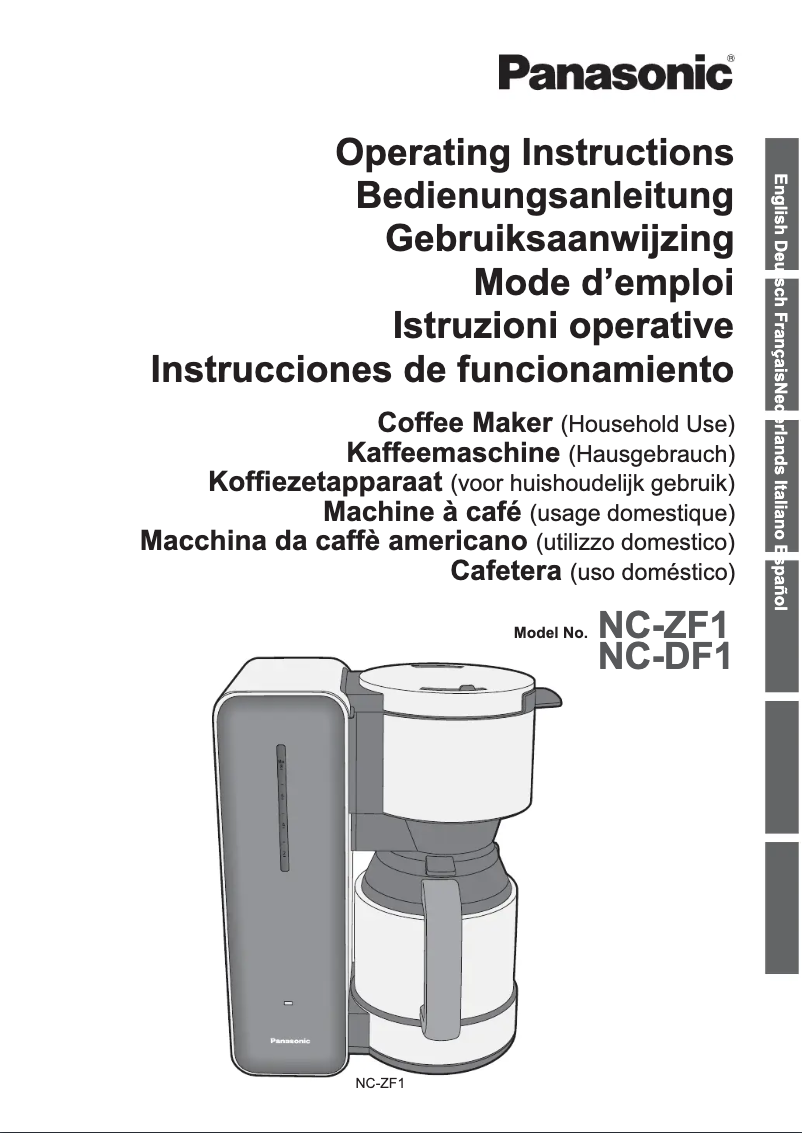 Panasonic®

Operating Instructions
Bedienungsanleitung
Gebruiksaanwijzing
Mode d'emploi
Istruzioni operative
Instrucciones de funcionamiento

Coffee Maker (Household Use)
Kaffeemaschine (Hausgebrauch)
Koffiezetapparaat (voor huishoudelijk gebruik)
Machine à café (usage domestique)
Macchina da caffè americano (utilizzo domestico)
Cafetera (uso doméstico)

Model No. NC-ZF1
NC-DF1

English Deutsch Français Nederlands Italiano Español

Panasonic

NC-ZF1