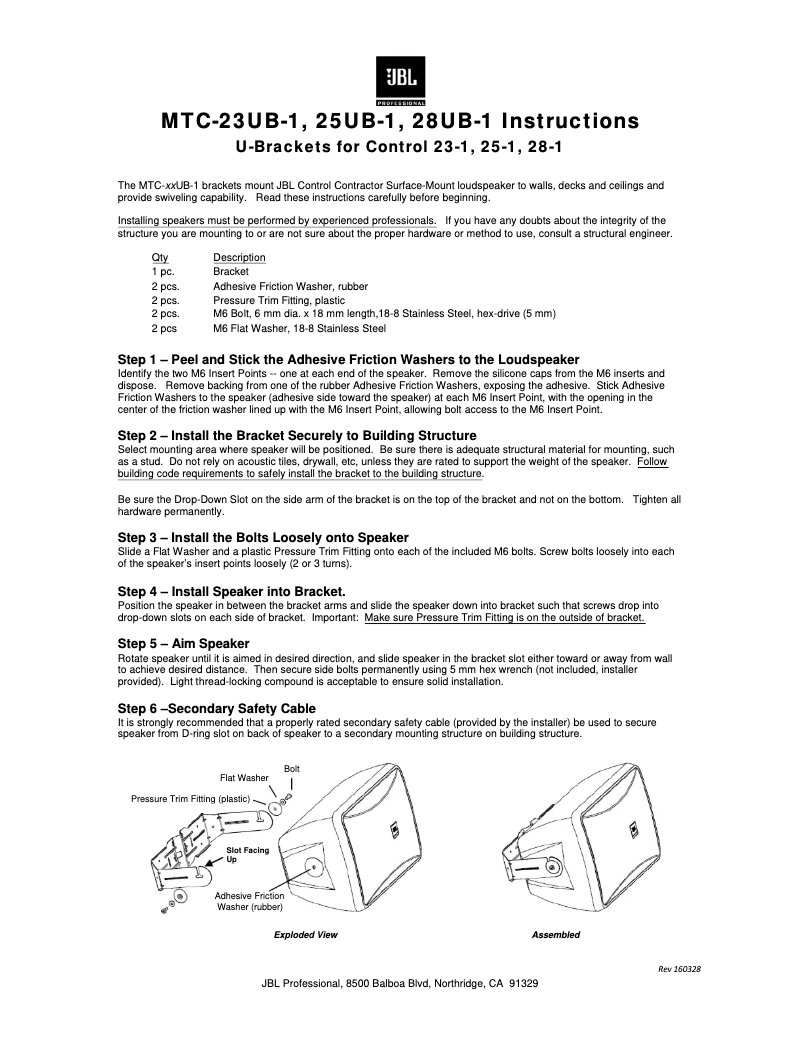 JBL
PROFESSIONAL

MTC-23UB-1, 25UB-1, 28UB-1 Instructions
U-Brackets for Control 23-1, 25-1, 28-1

The MTC-xxUB-1 brackets mount JBL Control Contractor Surface-Mount loudspeaker to walls, decks and ceilings and provide swiveling capability. Read these instructions carefully before beginning.

Installing speakers must be performed by experienced professionals. If you have any doubts about the integrity of the structure you are mounting to or are not sure about the proper hardware or method to use, consult a structural engineer.

| Qty | Description |
|---|---|
| 1 pc. | Bracket |
| 2 pcs. | Adhesive Friction Washer, rubber |
| 2 pcs. | Pressure Trim Fitting, plastic |
| 2 pcs. | M6 Bolt, 6 mm dia. x 18 mm length,18-8 Stainless Steel, hex-drive (5 mm) |
| 2 pcs | M6 Flat Washer, 18-8 Stainless Steel |

Step 1 – Peel and Stick the Adhesive Friction Washers to the Loudspeaker
Identify the two M6 Insert Points -- one at each end of the speaker. Remove the silicone caps from the M6 inserts and dispose. Remove backing from one of the rubber Adhesive Friction Washers, exposing the adhesive. Stick Adhesive Friction Washers to the speaker (adhesive side toward the speaker) at each M6 Insert Point, with the opening in the center of the friction washer lined up with the M6 Insert Point, allowing bolt access to the M6 Insert Point.

Step 2 – Install the Bracket Securely to Building Structure
Select mounting area where speaker will be positioned. Be sure there is adequate structural material for mounting, such as a stud. Do not rely on acoustic tiles, drywall, etc, unless they are rated to support the weight of the speaker. Follow building code requirements to safely install the bracket to the building structure.

Be sure the Drop-Down Slot on the side arm of the bracket is on the top of the bracket and not on the bottom. Tighten all hardware permanently.

Step 3 – Install the Bolts Loosely onto Speaker
Slide a Flat Washer and a plastic Pressure Trim Fitting onto each of the included M6 bolts. Screw bolts loosely into each of the speaker's insert points loosely (2 or 3 turns).

Step 4 – Install Speaker into Bracket.
Position the speaker in between the bracket arms and slide the speaker down into bracket such that screws drop into drop-down slots on each side of bracket. Important: Make sure Pressure Trim Fitting is on the outside of bracket.

Step 5 – Aim Speaker
Rotate speaker until it is aimed in desired direction, and slide speaker in the bracket slot either toward or away from wall to achieve desired distance. Then secure side bolts permanently using 5 mm hex wrench (not included, installer provided). Light thread-locking compound is acceptable to ensure solid installation.

Step 6 –Secondary Safety Cable
It is strongly recommended that a properly rated secondary safety cable (provided by the installer) be used to secure speaker from D-ring slot on back of speaker to a secondary mounting structure on building structure.

Bolt
Flat Washer
Pressure Trim Fitting (plastic)
Slot Facing Up
Adhesive Friction Washer (rubber)

Exploded View

Assembled

Rev 160328

JBL Professional, 8500 Balboa Blvd, Northridge, CA 91329