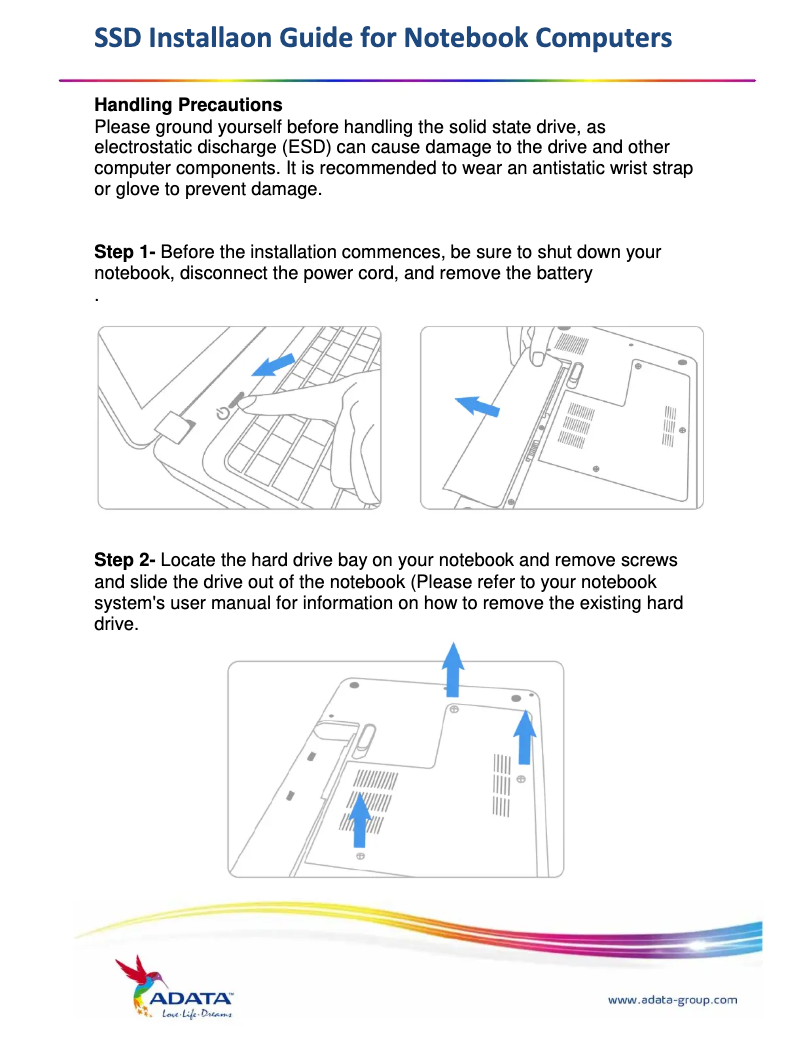 SSD Installaon Guide for Notebook Computers

Handling Precautions
Please ground yourself before handling the solid state drive, as electrostatic discharge (ESD) can cause damage to the drive and other computer components. It is recommended to wear an antistatic wrist strap or glove to prevent damage.

Step 1- Before the installation commences, be sure to shut down your notebook, disconnect the power cord, and remove the battery
.

Step 2- Locate the hard drive bay on your notebook and remove screws and slide the drive out of the notebook (Please refer to your notebook system's user manual for information on how to remove the existing hard drive.

ADATA™
Love·Life·Dreams

www.adata-group.com