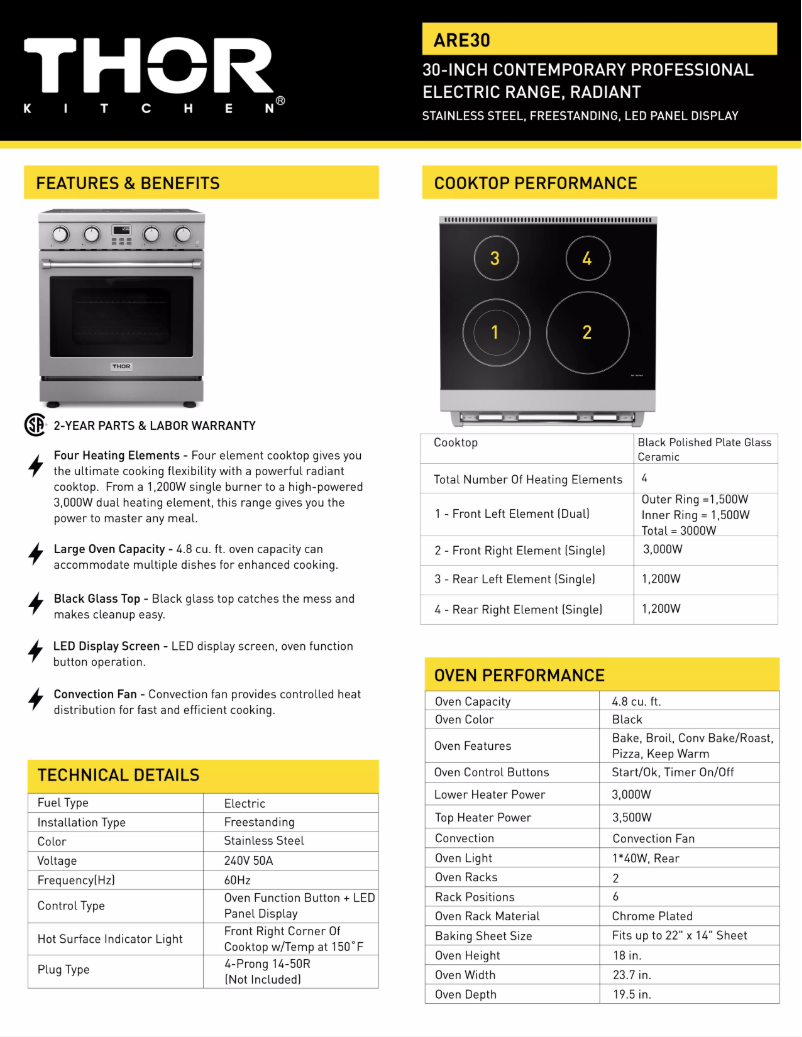 THOR KITCHEN®

ARE30

30-INCH CONTEMPORARY PROFESSIONAL ELECTRIC RANGE, RADIANT

STAINLESS STEEL, FREESTANDING, LED PANEL DISPLAY

FEATURES & BENEFITS

THOR

2-YEAR PARTS & LABOR WARRANTY

Four Heating Elements - Four element cooktop gives you the ultimate cooking flexibility with a powerful radiant cooktop. From a 1,200W single burner to a high-powered 3,000W dual heating element, this range gives you the power to master any meal.

Large Oven Capacity - 4.8 cu. ft. oven capacity can accommodate multiple dishes for enhanced cooking.

Black Glass Top - Black glass top catches the mess and makes cleanup easy.

LED Display Screen - LED display screen, oven function button operation.

Convection Fan - Convection fan provides controlled heat distribution for fast and efficient cooking.

TECHNICAL DETAILS

| Fuel Type | Electric |
|---|---|
| Installation Type | Freestanding |
| Color | Stainless Steel |
| Voltage | 240V 50A |
| Frequency(Hz) | 60Hz |
| Control Type | Oven Function Button + LED Panel Display |
| Hot Surface Indicator Light | Front Right Corner Of Cooktop w/Temp at 150°F |
| Plug Type | 4-Prong 14-50R (Not Included) |

COOKTOP PERFORMANCE

3 4 1 2

| Cooktop | Black Polished Plate Glass Ceramic |
|---|---|
| Total Number Of Heating Elements | 4 |
| 1 - Front Left Element (Dual) | Outer Ring =1,500W Inner Ring = 1,500W Total = 3000W |
| 2 - Front Right Element (Single) | 3,000W |
| 3 - Rear Left Element (Single) | 1,200W |
| 4 - Rear Right Element (Single) | 1,200W |

OVEN PERFORMANCE

| Oven Capacity | 4.8 cu. ft. |
|---|---|
| Oven Color | Black |
| Oven Features | Bake, Broil, Conv Bake/Roast, Pizza, Keep Warm |
| Oven Control Buttons | Start/Ok, Timer On/Off |
| Lower Heater Power | 3,000W |
| Top Heater Power | 3,500W |
| Convection | Convection Fan |
| Oven Light | 1*40W, Rear |
| Oven Racks | 2 |
| Rack Positions | 6 |
| Oven Rack Material | Chrome Plated |
| Baking Sheet Size | Fits up to 22" x 14" Sheet |
| Oven Height | 18 in. |
| Oven Width | 23.7 in. |
| Oven Depth | 19.5 in. |