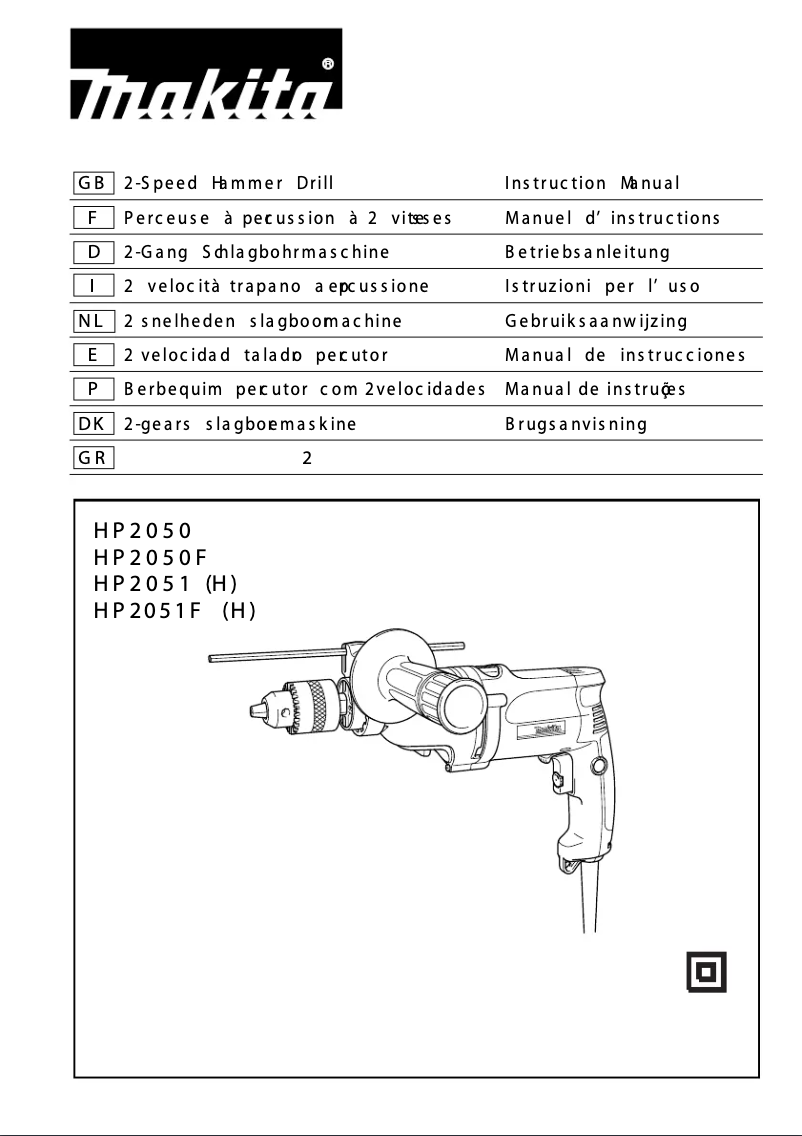 makita

| GB | 2-Speed Hammer Drill | Instruction Manual |
|---|---|---|
| F | Perceuse à percussion à 2 vitesses | Manuel d' instructions |
| D | 2-Gang Schlagbohrmaschine | Betriebsanleitung |
| I | 2 velocità trapano a percussione | Istruzioni per l' uso |
| NL | 2 snelheden slagboormachine | Gebruiksaanwijzing |
| E | 2 velocidad taladro percutor | Manual de instrucciones |
| P | Berbequim percutor com 2velocidades | Manual de instruções |
| DK | 2-gears slagboremaskine | Brugsanvisning |
| GR | 2 | |

HP2050
HP2050F
HP2051 (H)
HP2051F (H)

makita