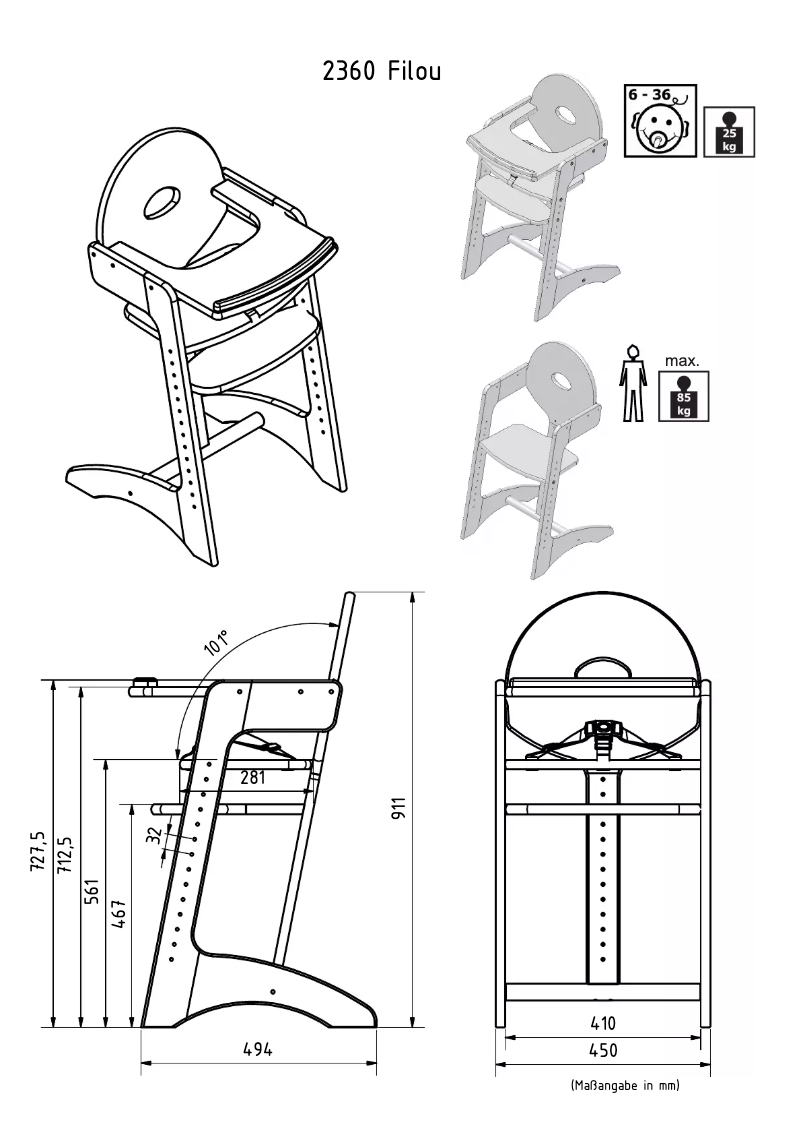 2360 Filou

6 - 36

25 kg

max.

85 kg

101°

281

32

727,5

712,5

561

467

911

494

410

450

(Maßangabe in mm)