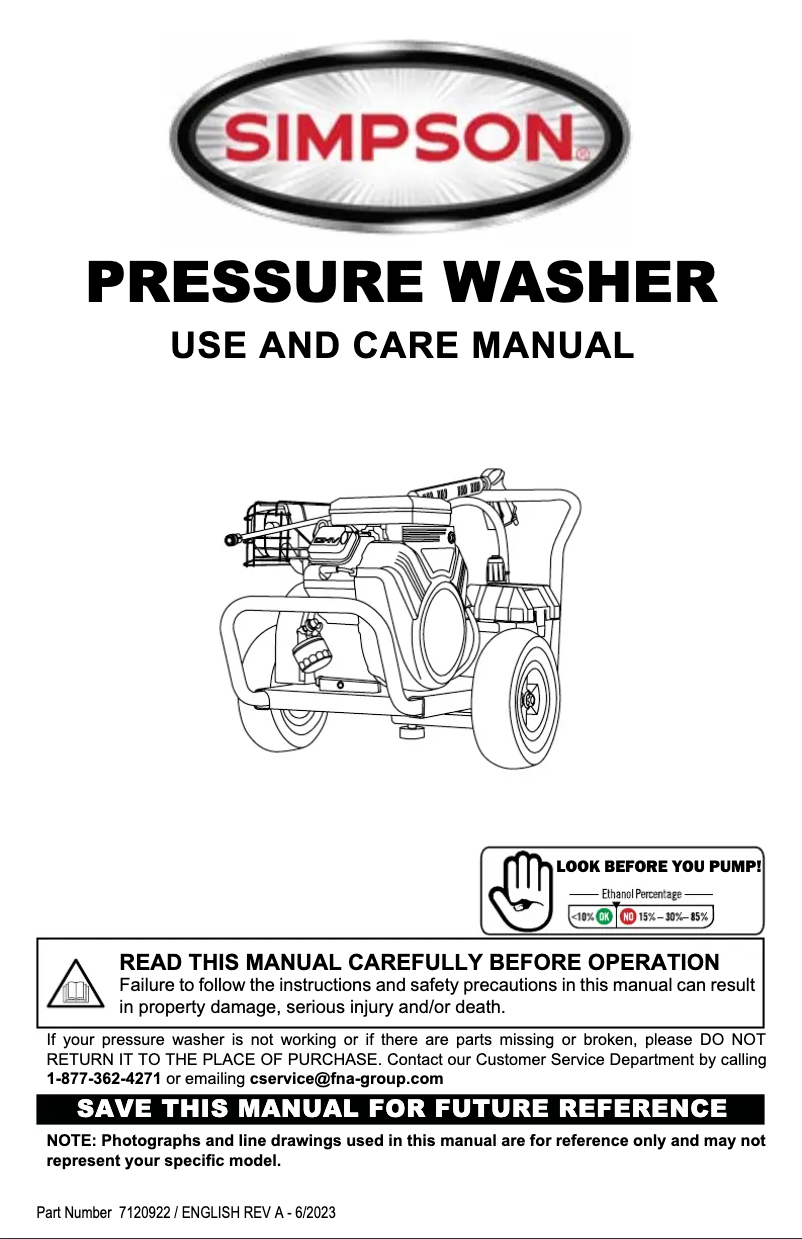 SIMPSON

PRESSURE WASHER

USE AND CARE MANUAL

LOOK BEFORE YOU PUMP!
Ethanol Percentage
<10% OK NO 15% – 30% – 85%

READ THIS MANUAL CAREFULLY BEFORE OPERATION
Failure to follow the instructions and safety precautions in this manual can result in property damage, serious injury and/or death.

If your pressure washer is not working or if there are parts missing or broken, please DO NOT RETURN IT TO THE PLACE OF PURCHASE. Contact our Customer Service Department by calling 1-877-362-4271 or emailing cservice@fna-group.com

SAVE THIS MANUAL FOR FUTURE REFERENCE

NOTE: Photographs and line drawings used in this manual are for reference only and may not represent your specific model.

Part Number 7120922 / ENGLISH REV A - 6/2023