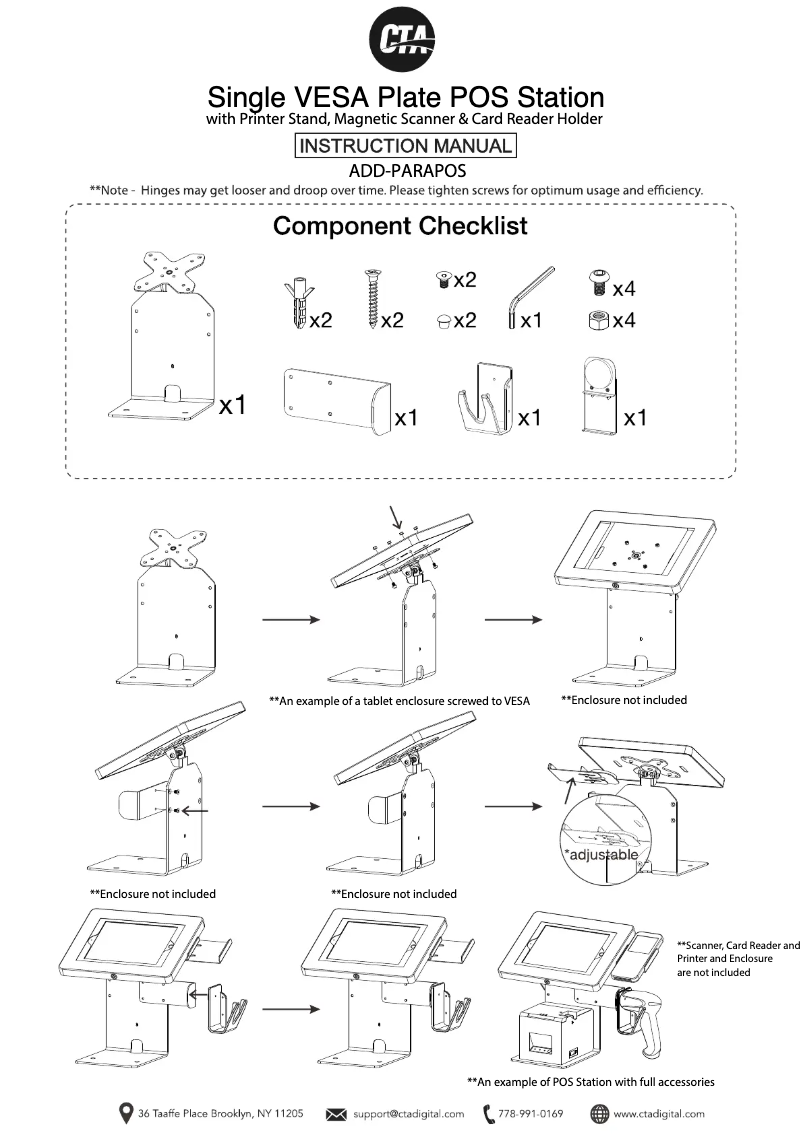 CTA

Single VESA Plate POS Station
with Printer Stand, Magnetic Scanner & Card Reader Holder

INSTRUCTION MANUAL

ADD-PARAPOS

**Note - Hinges may get looser and droop over time. Please tighten screws for optimum usage and efficiency.

Component Checklist

x1 x2 x2 x2 x2 x1 x4 x4

x1 x1 x1

**An example of a tablet enclosure screwed to VESA

**Enclosure not included

*adjustable

**Enclosure not included

**Enclosure not included

**Scanner, Card Reader and Printer and Enclosure are not included

**An example of POS Station with full accessories

36 Taaffe Place Brooklyn, NY 11205 support@ctadigital.com 778-991-0169 www.ctadigital.com