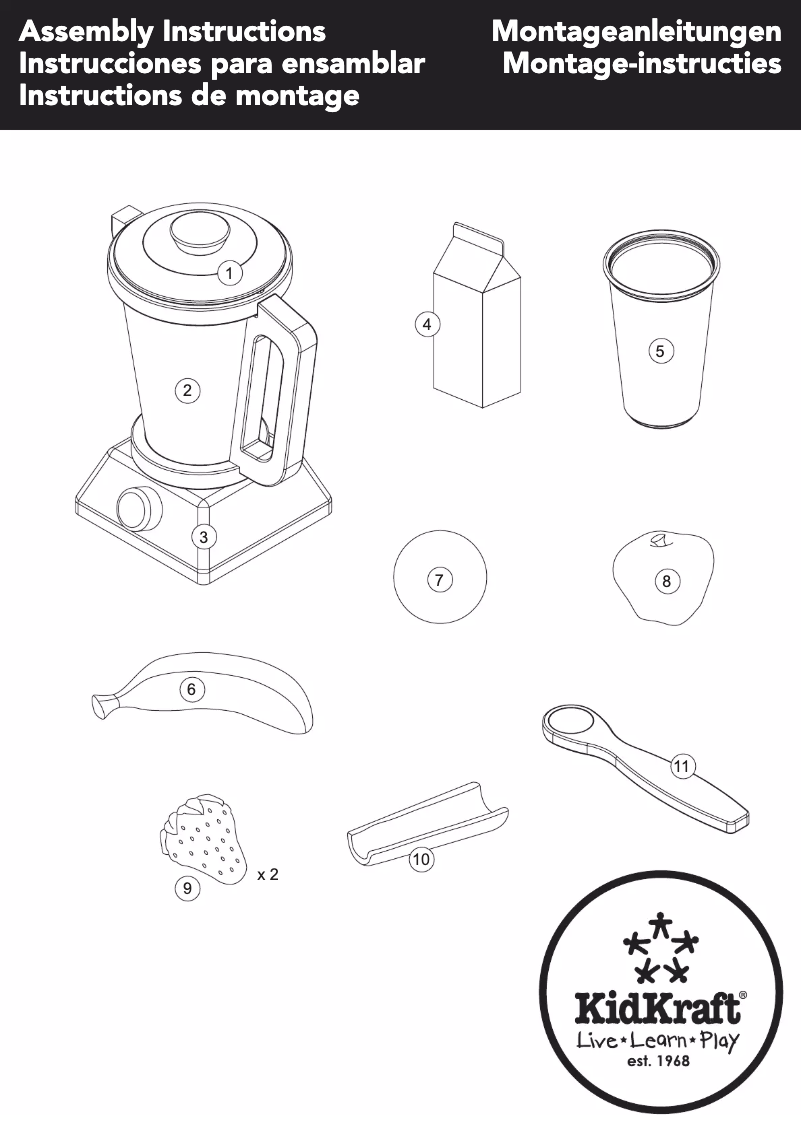 Assembly Instructions
Instrucciones para ensamblar
Instructions de montage

Montageanleitungen
Montage-instructies

1
2
3
4
5
7
8
6
11
9
x 2
10

KidKraft®
Live★Learn★Play
est. 1968