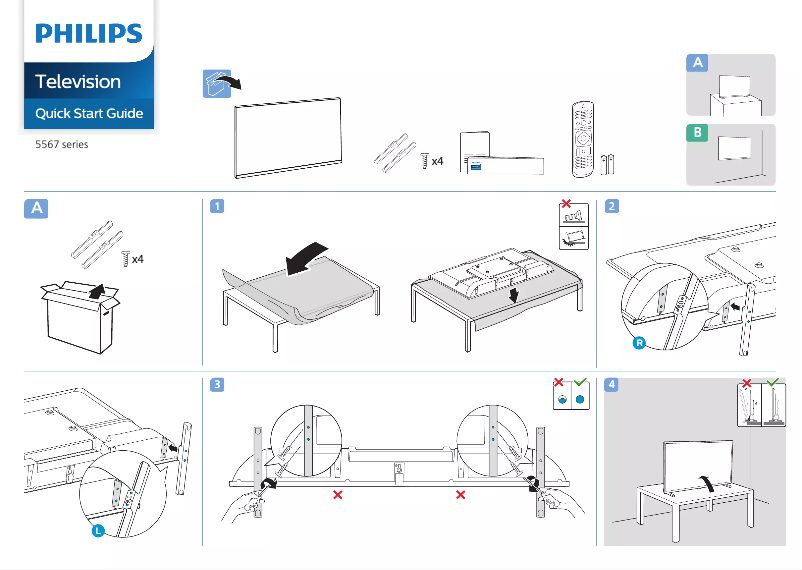 PHILIPS

Television

Quick Start Guide

5567 series

x4

A

B

A

x4

1

2

R

L

3

4