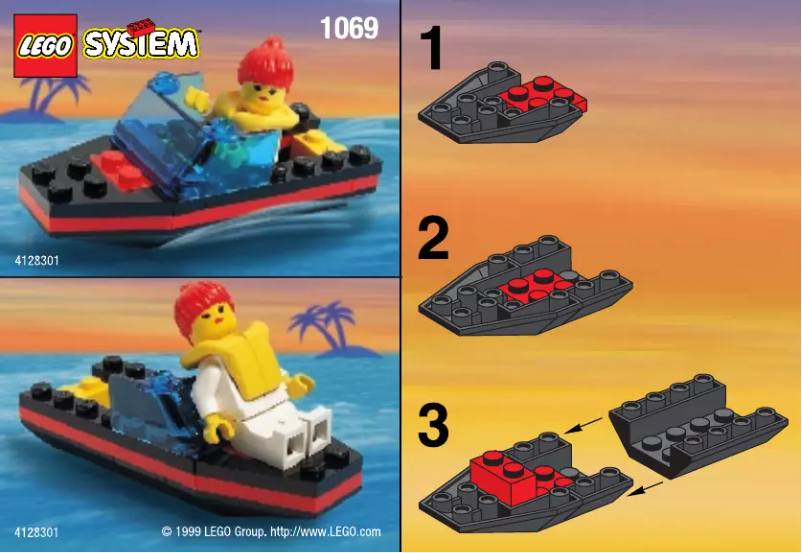 LEGO SYSTEM

1069

4128301

4128301

© 1999 LEGO Group. http://www.LEGO.com

1

2

3