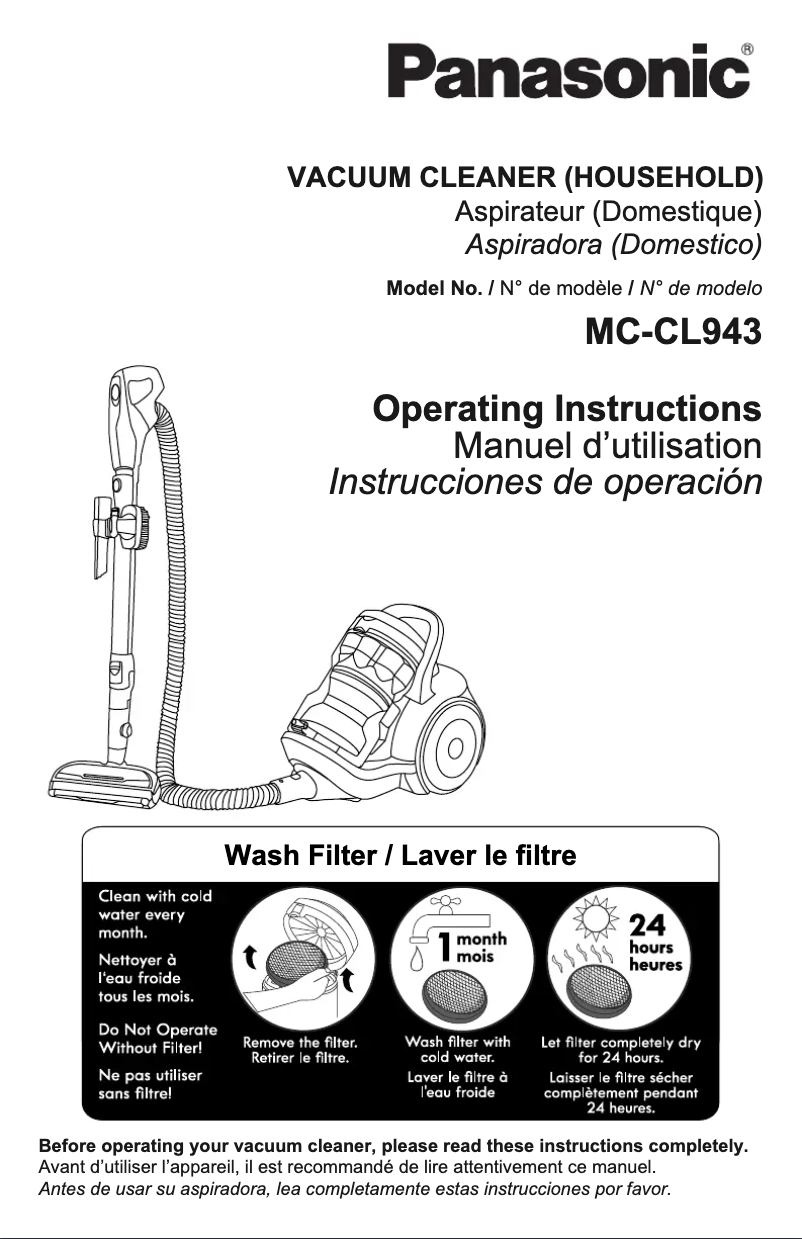 Panasonic®

VACUUM CLEANER (HOUSEHOLD)
Aspirateur (Domestique)
Aspiradora (Domestico)

Model No. / N° de modèle / N° de modelo

MC-CL943

Operating Instructions
Manuel d'utilisation
Instrucciones de operación

Wash Filter / Laver le filtre

Clean with cold water every month.

Nettoyer à l'eau froide tous les mois.

Do Not Operate Without Filter!

Ne pas utiliser sans filtre!

Remove the filter.
Retirer le filtre.

1 month
mois

Wash filter with cold water.
Laver le filtre à l'eau froide

24 hours
heures

Let filter completely dry for 24 hours.
Laisser le filtre sécher complètement pendant 24 heures.

Before operating your vacuum cleaner, please read these instructions completely.
Avant d'utiliser l'appareil, il est recommandé de lire attentivement ce manuel.
Antes de usar su aspiradora, lea completamente estas instrucciones por favor.