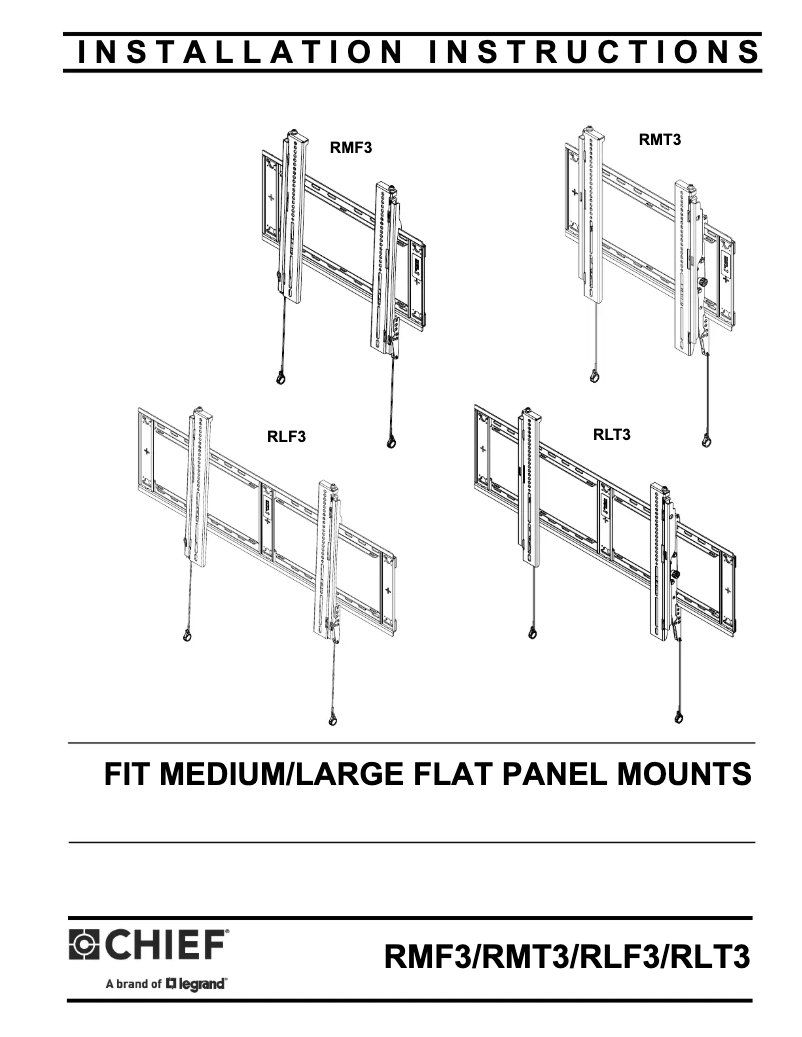 INSTALLATION INSTRUCTIONS

RMF3

RMT3

RLF3

RLT3

FIT MEDIUM/LARGE FLAT PANEL MOUNTS

CHIEF®

A brand of legrand®

RMF3/RMT3/RLF3/RLT3