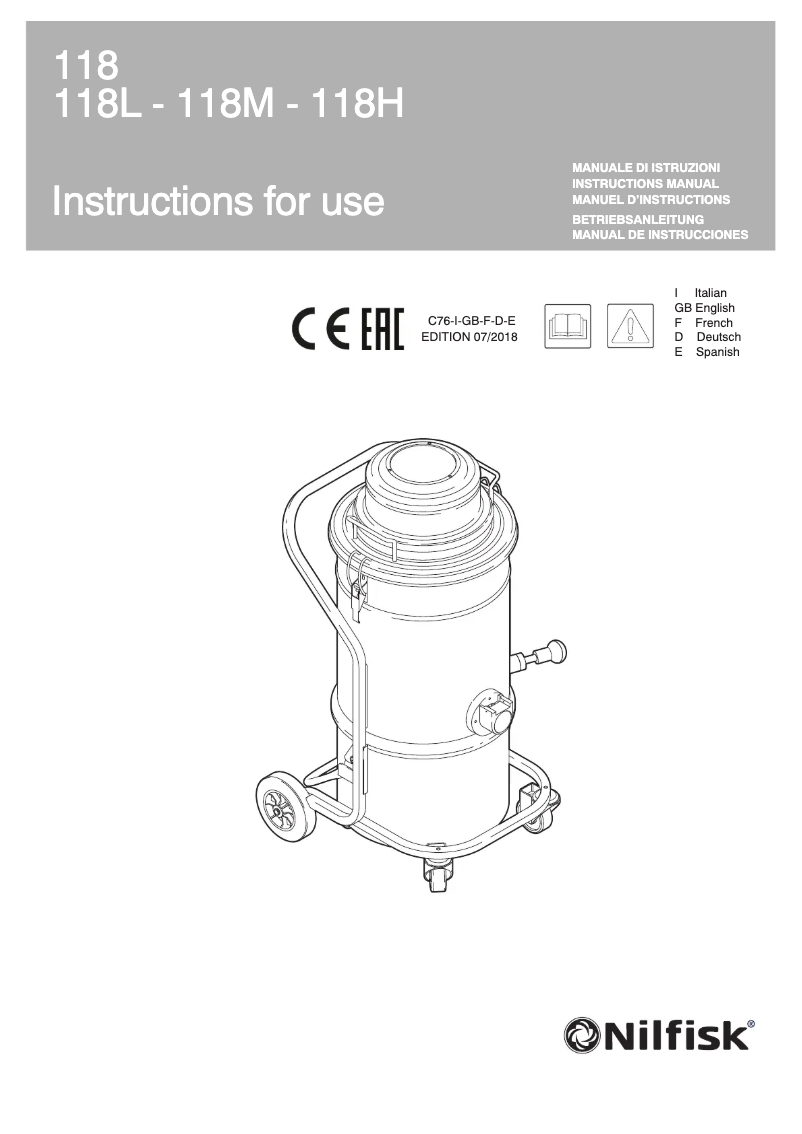 118
118L - 118M - 118H

Instructions for use

MANUALE DI ISTRUZIONI
INSTRUCTIONS MANUAL
MANUEL D'INSTRUCTIONS
BETRIEBSANLEITUNG
MANUAL DE INSTRUCCIONES

CE EAC

C76-I-GB-F-D-E
EDITION 07/2018

I Italian
GB English
F French
D Deutsch
E Spanish

Nilfisk®