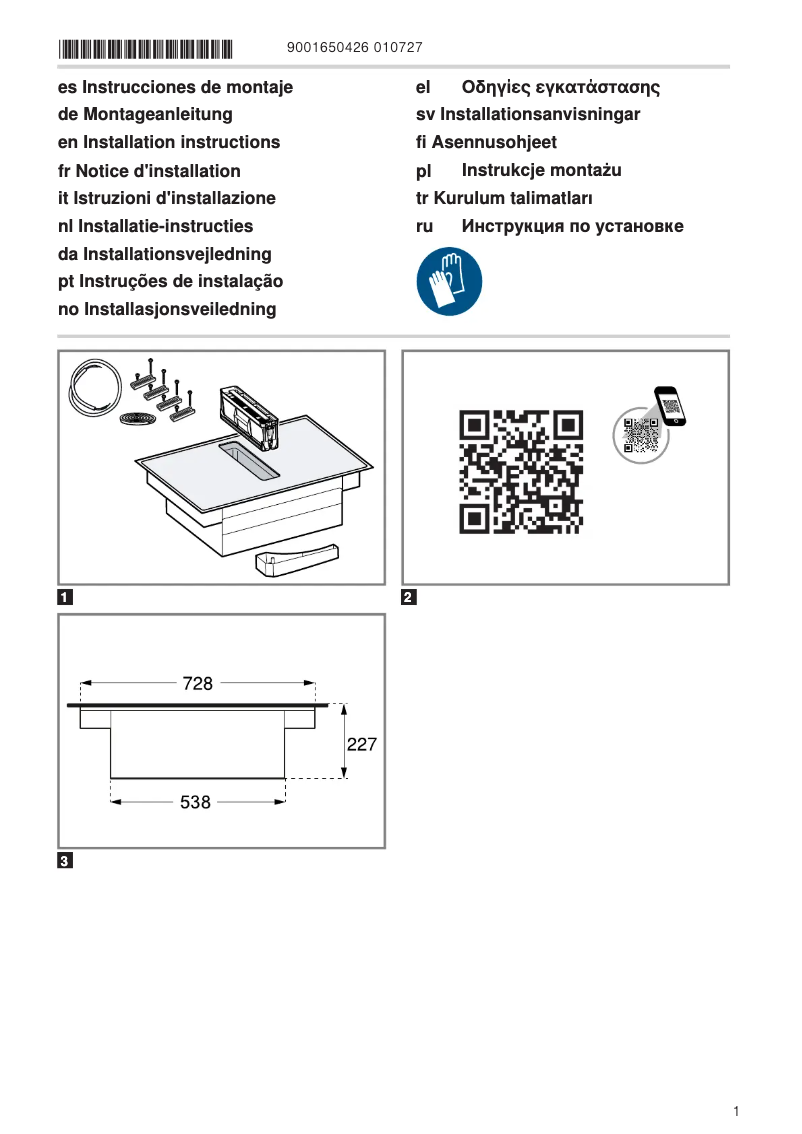 9001650426 010727

es Instrucciones de montaje
de Montageanleitung
en Installation instructions
fr Notice d'installation
it Istruzioni d'installazione
nl Installatie-instructies
da Installationsvejledning
pt Instruções de instalação
no Installasjonsveiledning

el Οδηγίες εγκατάστασης
sv Installationsanvisningar
fi Asennusohjeet
pl Instrukcje montażu
tr Kurulum talimatları
ru Инструкция по установке

1

2

728

227

538

3

1