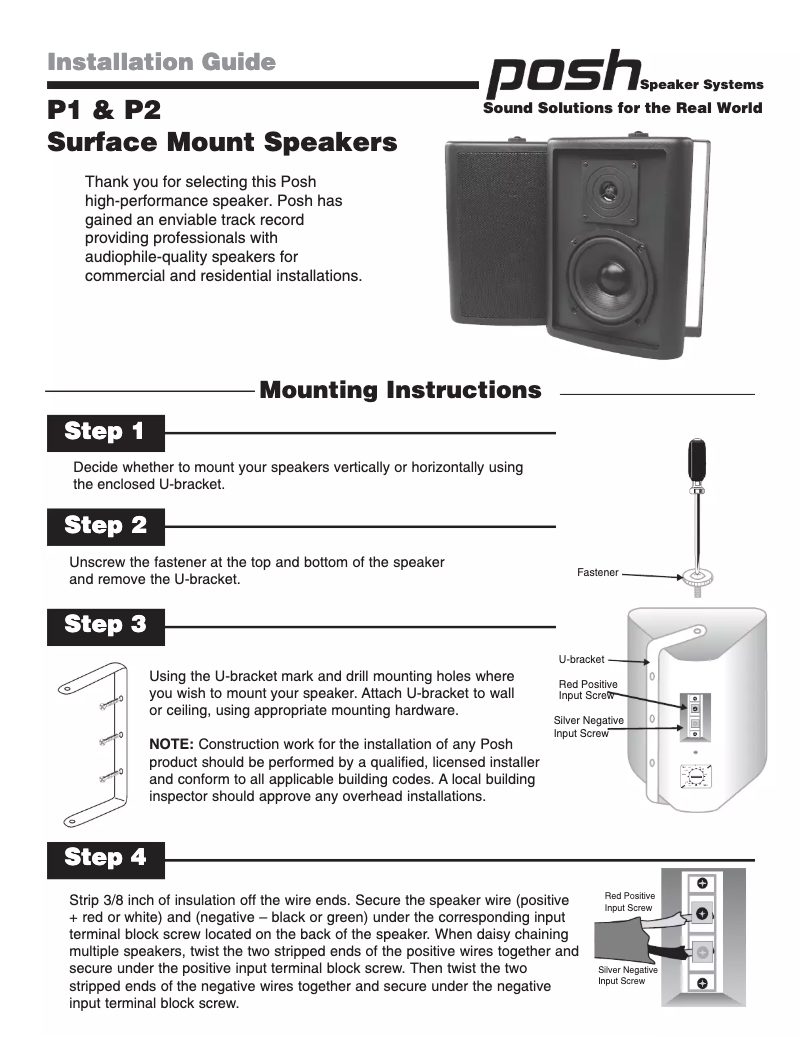 Installation Guide

posh Speaker Systems
Sound Solutions for the Real World

P1 & P2
Surface Mount Speakers

Thank you for selecting this Posh high-performance speaker. Posh has gained an enviable track record providing professionals with audiophile-quality speakers for commercial and residential installations.

Mounting Instructions

Step 1

Decide whether to mount your speakers vertically or horizontally using the enclosed U-bracket.

Step 2

Unscrew the fastener at the top and bottom of the speaker and remove the U-bracket.

Fastener

Step 3

Using the U-bracket mark and drill mounting holes where you wish to mount your speaker. Attach U-bracket to wall or ceiling, using appropriate mounting hardware.

NOTE: Construction work for the installation of any Posh product should be performed by a qualified, licensed installer and conform to all applicable building codes. A local building inspector should approve any overhead installations.

U-bracket
Red Positive Input Screw
Silver Negative Input Screw

Step 4

Strip 3/8 inch of insulation off the wire ends. Secure the speaker wire (positive + red or white) and (negative – black or green) under the corresponding input terminal block screw located on the back of the speaker. When daisy chaining multiple speakers, twist the two stripped ends of the positive wires together and secure under the positive input terminal block screw. Then twist the two stripped ends of the negative wires together and secure under the negative input terminal block screw.

Red Positive Input Screw
Silver Negative Input Screw