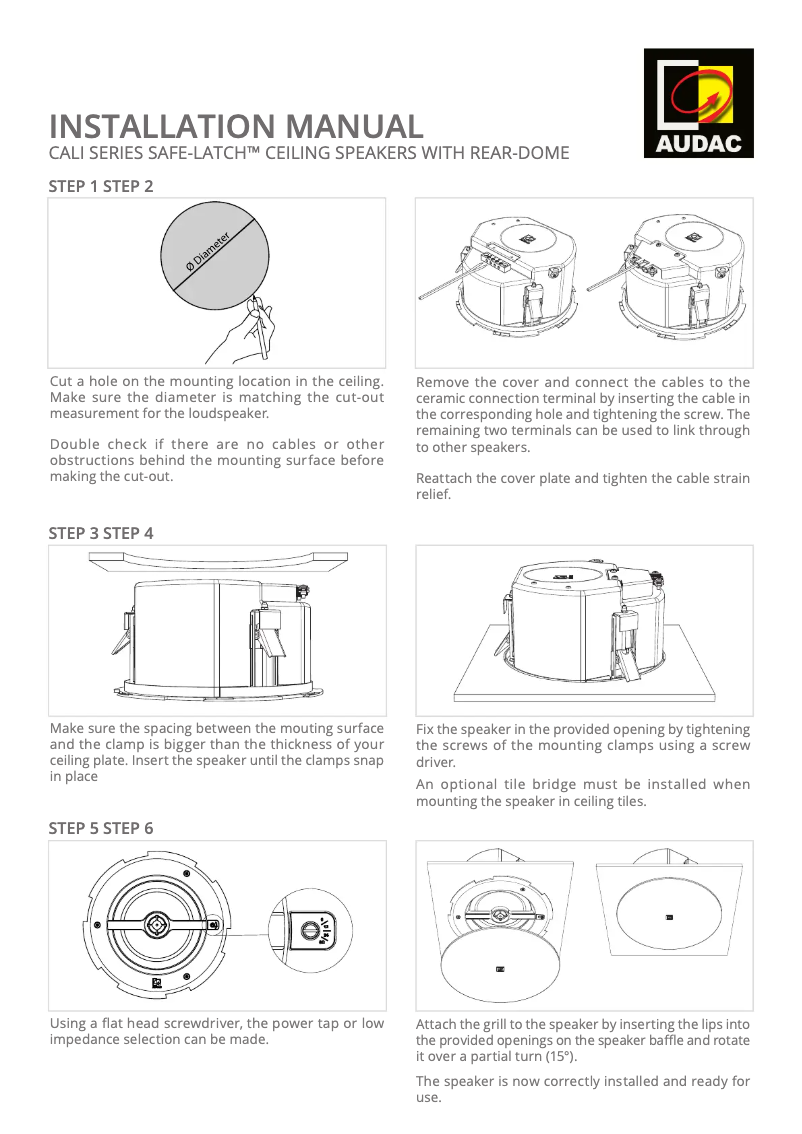 AUDAC

INSTALLATION MANUAL
CALI SERIES SAFE-LATCH™ CEILING SPEAKERS WITH REAR-DOME

STEP 1 STEP 2

Ø Diameter

Cut a hole on the mounting location in the ceiling. Make sure the diameter is matching the cut-out measurement for the loudspeaker.

Double check if there are no cables or other obstructions behind the mounting surface before making the cut-out.

Remove the cover and connect the cables to the ceramic connection terminal by inserting the cable in the corresponding hole and tightening the screw. The remaining two terminals can be used to link through to other speakers.

Reattach the cover plate and tighten the cable strain relief.

STEP 3 STEP 4

Make sure the spacing between the mouting surface and the clamp is bigger than the thickness of your ceiling plate. Insert the speaker until the clamps snap in place

Fix the speaker in the provided opening by tightening the screws of the mounting clamps using a screw driver.

An optional tile bridge must be installed when mounting the speaker in ceiling tiles.

STEP 5 STEP 6

Using a flat head screwdriver, the power tap or low impedance selection can be made.

Attach the grill to the speaker by inserting the lips into the provided openings on the speaker baffle and rotate it over a partial turn (15°).

The speaker is now correctly installed and ready for use.