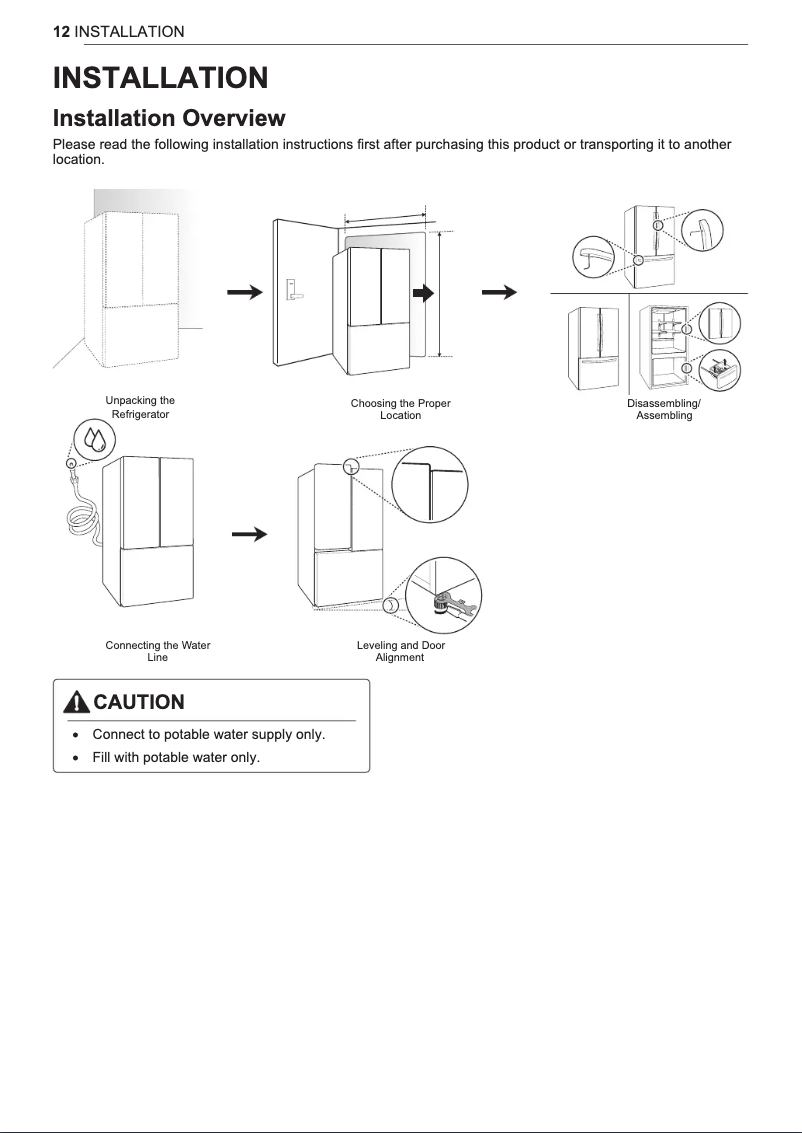 12 INSTALLATION

INSTALLATION

Installation Overview

Please read the following installation instructions first after purchasing this product or transporting it to another location.

Unpacking the Refrigerator

Choosing the Proper Location

Disassembling/ Assembling

Connecting the Water Line

Leveling and Door Alignment

CAUTION

• Connect to potable water supply only.
• Fill with potable water only.