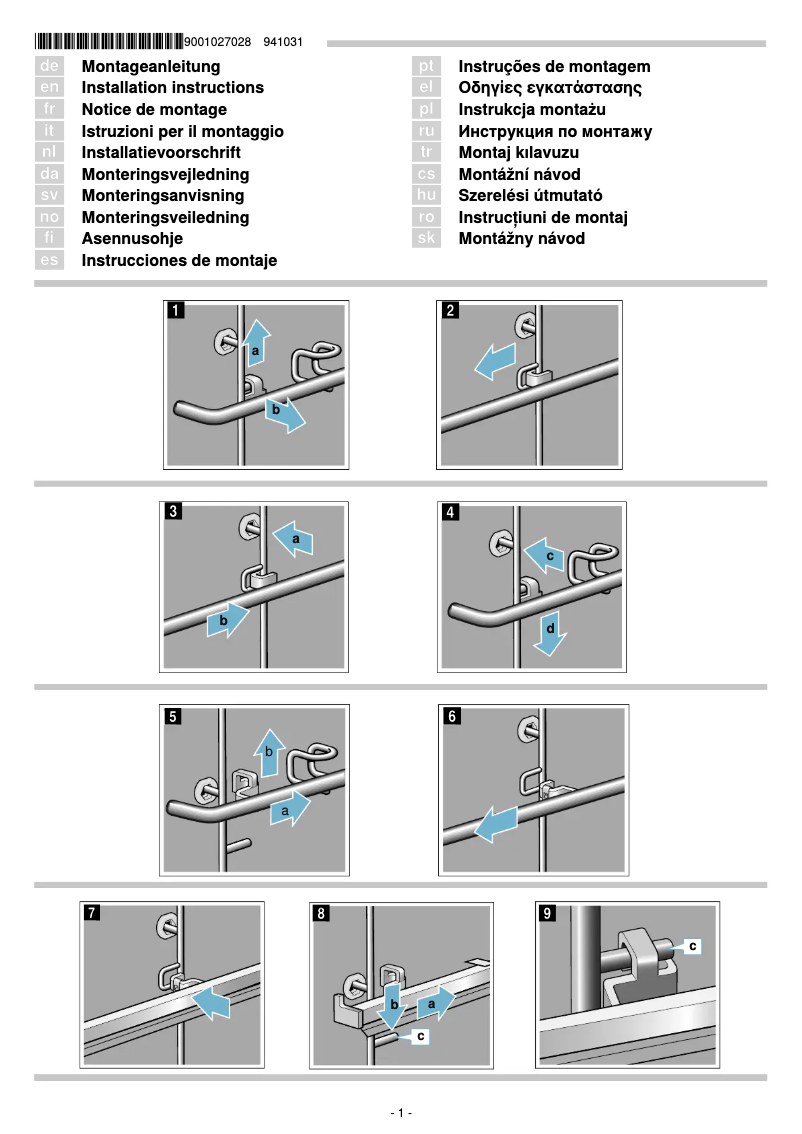 9001027028 941031

de Montageanleitung
en Installation instructions
fr Notice de montage
it Istruzioni per il montaggio
nl Installatievoorschrift
da Monteringsvejledning
sv Monteringsanvisning
no Monteringsveiledning
fi Asennusohje
es Instrucciones de montaje

pt Instruções de montagem
el Οδηγίες εγκατάστασης
pl Instrukcja montażu
ru Инструкция по монтажу
tr Montaj kılavuzu
cs Montážní návod
hu Szerelési útmutató
ro Instrucțiuni de montaj
sk Montážny návod

1
a
b

2

3
a
b

4
c
d

5
b
a

6

7

8
b
a
c

9
c

- 1 -