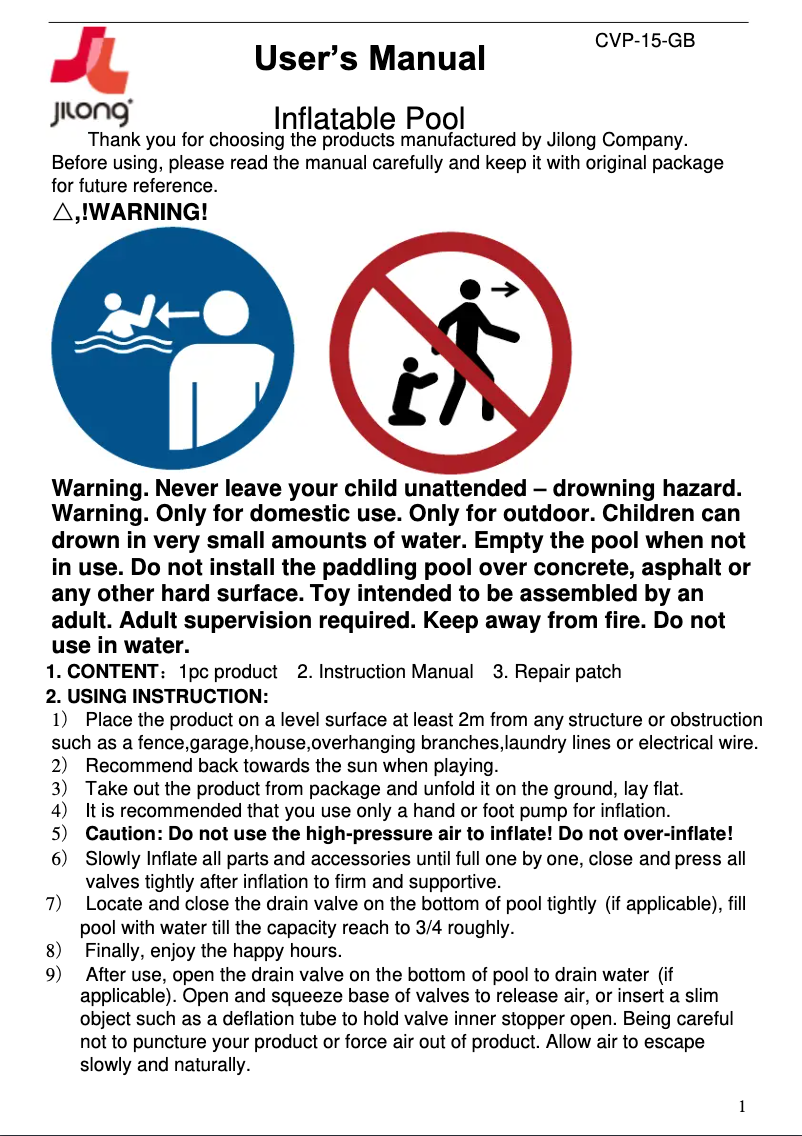 JILONG

User's Manual

CVP-15-GB

Inflatable Pool

Thank you for choosing the products manufactured by Jilong Company. Before using, please read the manual carefully and keep it with original package for future reference.

△,!WARNING!

Warning. Never leave your child unattended – drowning hazard. Warning. Only for domestic use. Only for outdoor. Children can drown in very small amounts of water. Empty the pool when not in use. Do not install the paddling pool over concrete, asphalt or any other hard surface. Toy intended to be assembled by an adult. Adult supervision required. Keep away from fire. Do not use in water.

1. CONTENT：1pc product 2. Instruction Manual 3. Repair patch

2. USING INSTRUCTION:

1） Place the product on a level surface at least 2m from any structure or obstruction such as a fence,garage,house,overhanging branches,laundry lines or electrical wire.

2） Recommend back towards the sun when playing.

3） Take out the product from package and unfold it on the ground, lay flat.

4） It is recommended that you use only a hand or foot pump for inflation.

5） Caution: Do not use the high-pressure air to inflate! Do not over-inflate!

6） Slowly Inflate all parts and accessories until full one by one, close and press all valves tightly after inflation to firm and supportive.

7） Locate and close the drain valve on the bottom of pool tightly (if applicable), fill pool with water till the capacity reach to 3/4 roughly.

8） Finally, enjoy the happy hours.

9） After use, open the drain valve on the bottom of pool to drain water (if applicable). Open and squeeze base of valves to release air, or insert a slim object such as a deflation tube to hold valve inner stopper open. Being careful not to puncture your product or force air out of product. Allow air to escape slowly and naturally.

1