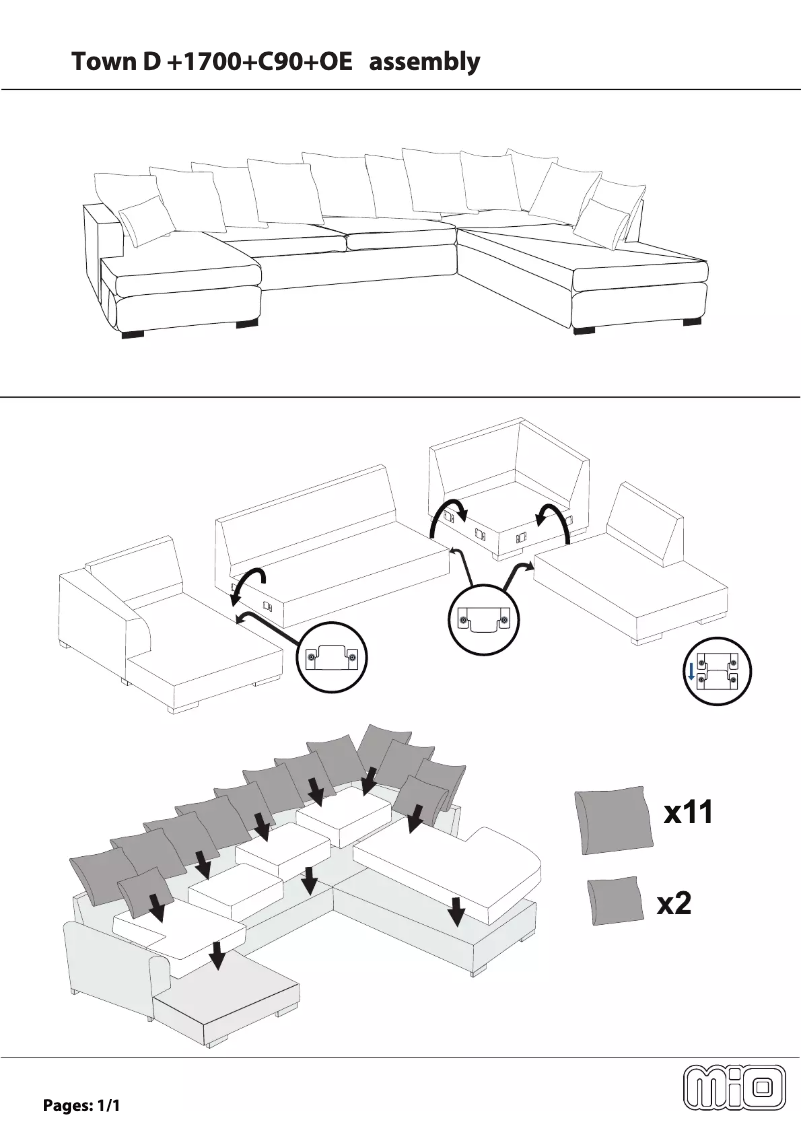 Town D +1700+C90+OE assembly

x11

x2

Pages: 1/1

mio