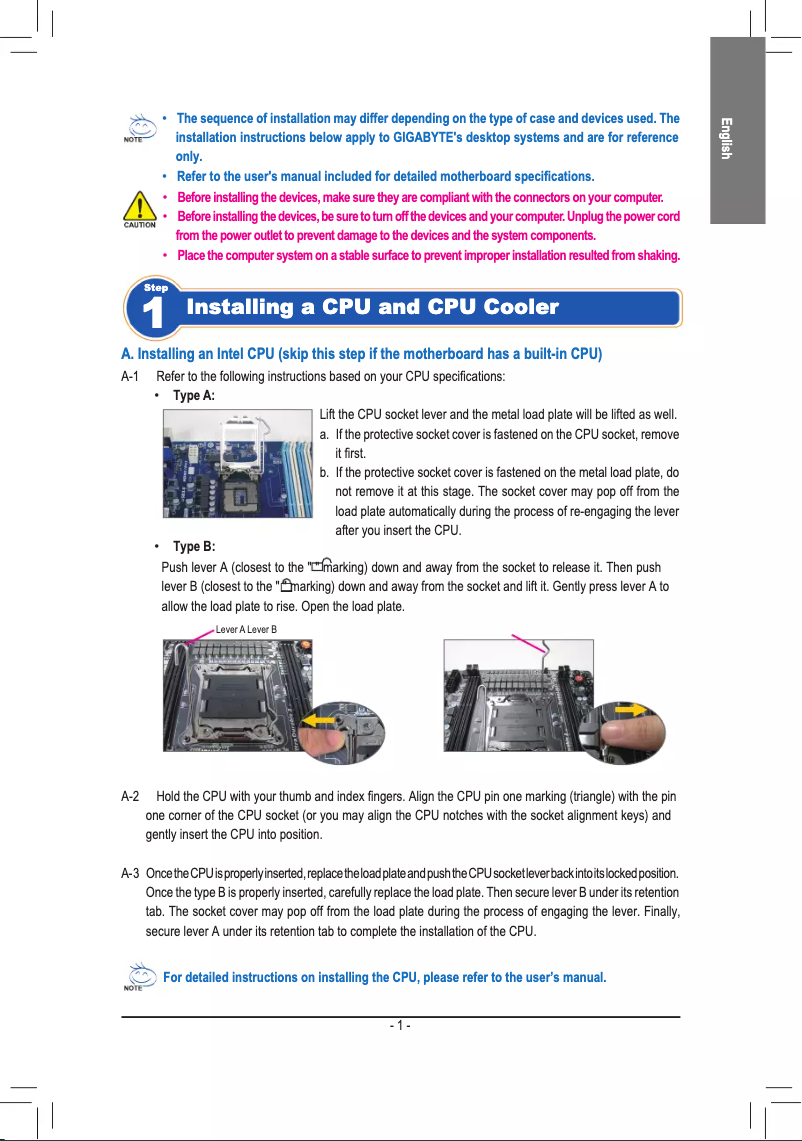 English

NOTE

• The sequence of installation may differ depending on the type of case and devices used. The installation instructions below apply to GIGABYTE's desktop systems and are for reference only.

• Refer to the user's manual included for detailed motherboard specifications.

CAUTION

• Before installing the devices, make sure they are compliant with the connectors on your computer.

• Before installing the devices, be sure to turn off the devices and your computer. Unplug the power cord from the power outlet to prevent damage to the devices and the system components.

• Place the computer system on a stable surface to prevent improper installation resulted from shaking.

Step 1 Installing a CPU and CPU Cooler

A. Installing an Intel CPU (skip this step if the motherboard has a built-in CPU)

A-1 Refer to the following instructions based on your CPU specifications:

• Type A:

Lift the CPU socket lever and the metal load plate will be lifted as well.

a. If the protective socket cover is fastened on the CPU socket, remove it first.

b. If the protective socket cover is fastened on the metal load plate, do not remove it at this stage. The socket cover may pop off from the load plate automatically during the process of re-engaging the lever after you insert the CPU.

• Type B:

Push lever A (closest to the " marking) down and away from the socket to release it. Then push lever B (closest to the " marking) down and away from the socket and lift it. Gently press lever A to allow the load plate to rise. Open the load plate.

Lever A Lever B

A-2 Hold the CPU with your thumb and index fingers. Align the CPU pin one marking (triangle) with the pin one corner of the CPU socket (or you may align the CPU notches with the socket alignment keys) and gently insert the CPU into position.

A-3 Once the CPU is properly inserted, replace the load plate and push the CPU socket lever back into its locked position. Once the type B is properly inserted, carefully replace the load plate. Then secure lever B under its retention tab. The socket cover may pop off from the load plate during the process of engaging the lever. Finally, secure lever A under its retention tab to complete the installation of the CPU.

NOTE

For detailed instructions on installing the CPU, please refer to the user's manual.

- 1 -