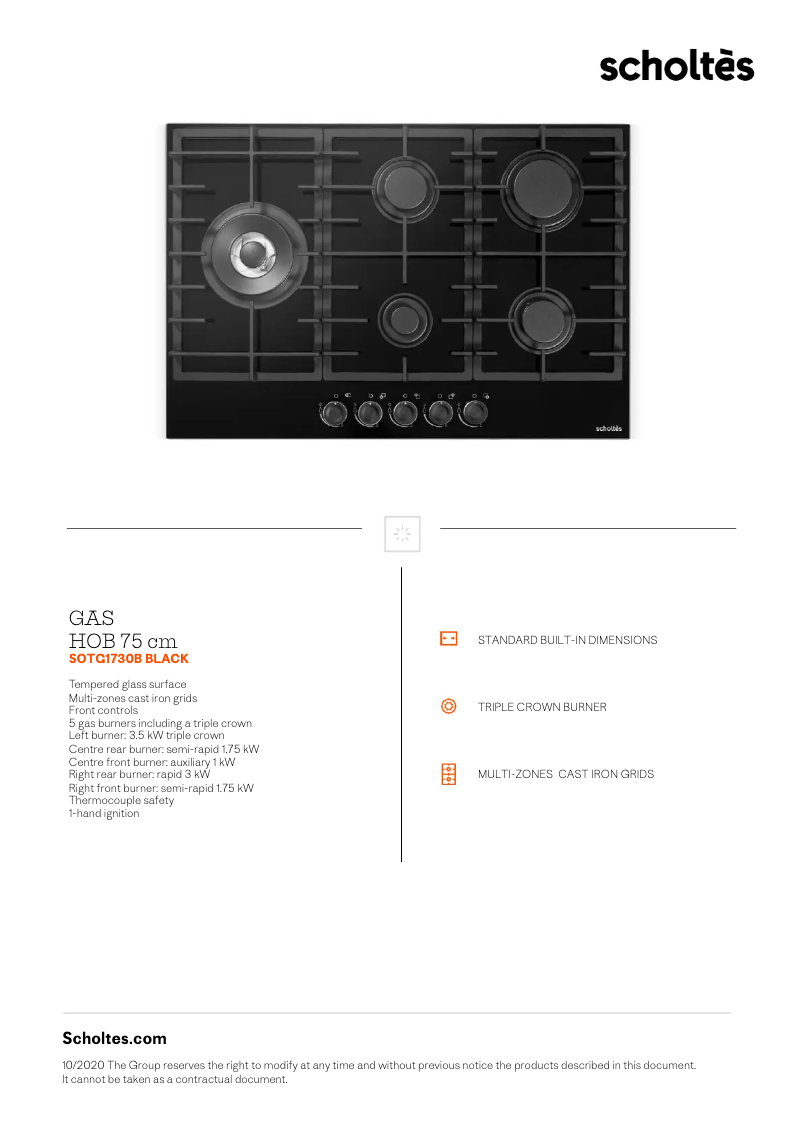 scholtès

scholtès

GAS
HOB 75 cm
SOTG1730B BLACK

Tempered glass surface
Multi-zones cast iron grids
Front controls
5 gas burners including a triple crown
Left burner: 3.5 kW triple crown
Centre rear burner: semi-rapid 1.75 kW
Centre front burner: auxiliary 1 kW
Right rear burner: rapid 3 kW
Right front burner: semi-rapid 1.75 kW
Thermocouple safety
1-hand ignition

STANDARD BUILT-IN DIMENSIONS

TRIPLE CROWN BURNER

MULTI-ZONES CAST IRON GRIDS

Scholtes.com

10/2020 The Group reserves the right to modify at any time and without previous notice the products described in this document. It cannot be taken as a contractual document.