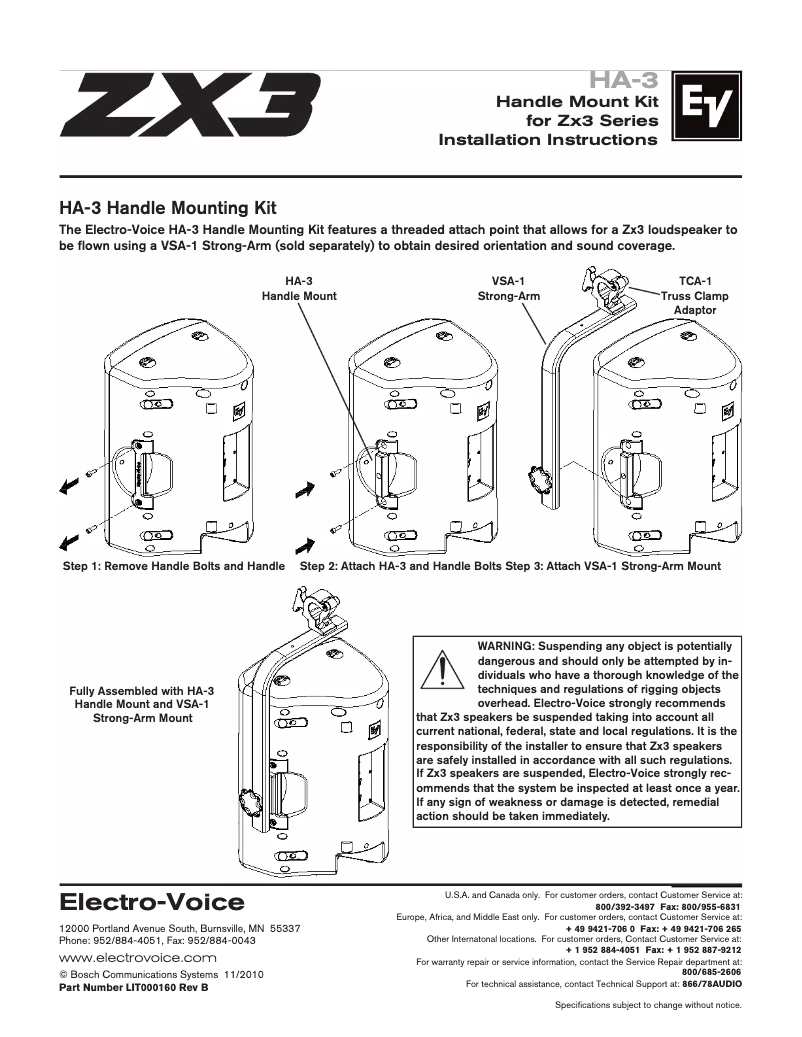 ZX3

HA-3
Handle Mount Kit
for Zx3 Series
Installation Instructions

EV

HA-3 Handle Mounting Kit

The Electro-Voice HA-3 Handle Mounting Kit features a threaded attach point that allows for a Zx3 loudspeaker to be flown using a VSA-1 Strong-Arm (sold separately) to obtain desired orientation and sound coverage.

HA-3
Handle Mount

VSA-1
Strong-Arm

TCA-1
Truss Clamp
Adaptor

Step 1: Remove Handle Bolts and Handle

Step 2: Attach HA-3 and Handle Bolts

Step 3: Attach VSA-1 Strong-Arm Mount

Fully Assembled with HA-3 Handle Mount and VSA-1 Strong-Arm Mount

WARNING: Suspending any object is potentially dangerous and should only be attempted by individuals who have a thorough knowledge of the techniques and regulations of rigging objects overhead. Electro-Voice strongly recommends that Zx3 speakers be suspended taking into account all current national, federal, state and local regulations. It is the responsibility of the installer to ensure that Zx3 speakers are safely installed in accordance with all such regulations. If Zx3 speakers are suspended, Electro-Voice strongly recommends that the system be inspected at least once a year. If any sign of weakness or damage is detected, remedial action should be taken immediately.

Electro-Voice

12000 Portland Avenue South, Burnsville, MN 55337
Phone: 952/884-4051, Fax: 952/884-0043

www.electrovoice.com

© Bosch Communications Systems 11/2010
Part Number LIT000160 Rev B

U.S.A. and Canada only. For customer orders, contact Customer Service at:
800/392-3497 Fax: 800/955-6831
Europe, Africa, and Middle East only. For customer orders, contact Customer Service at:
+ 49 9421-706 0 Fax: + 49 9421-706 265
Other Internatonal locations. For customer orders, Contact Customer Service at:
+ 1 952 884-4051 Fax: + 1 952 887-9212
For warranty repair or service information, contact the Service Repair department at:
800/685-2606
For technical assistance, contact Technical Support at: 866/78AUDIO

Specifications subject to change without notice.