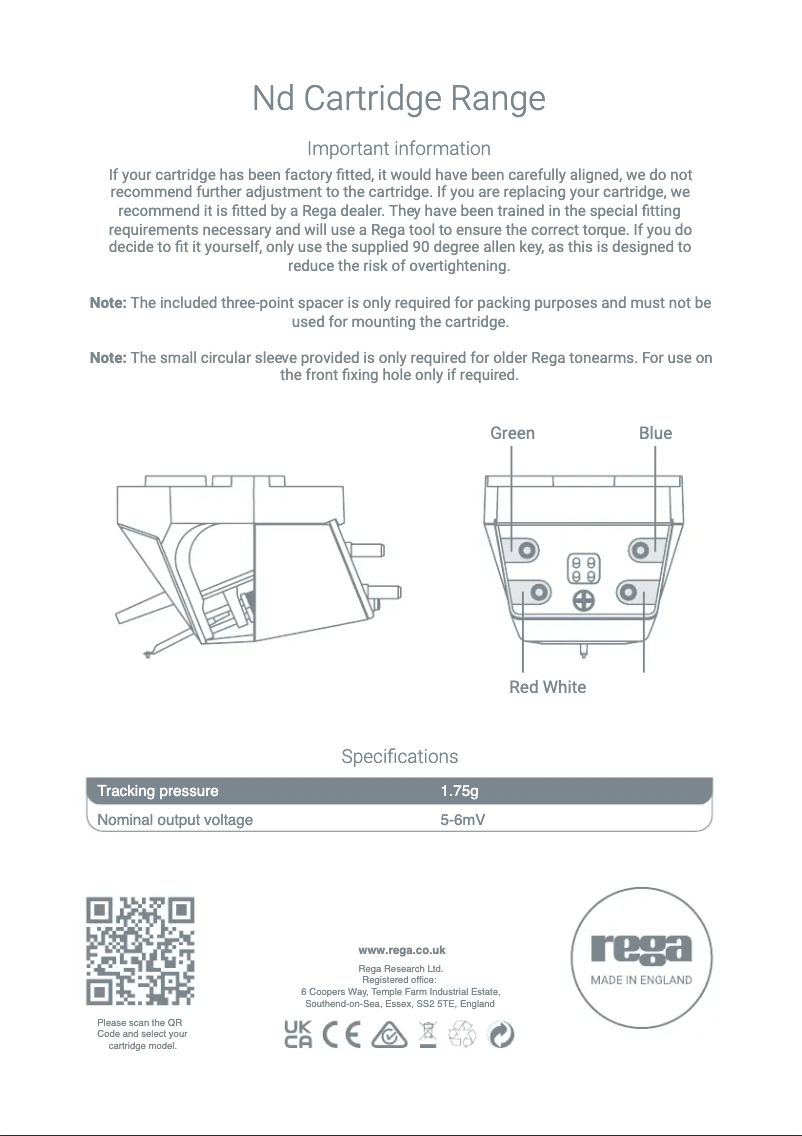 Nd Cartridge Range

Important information

If your cartridge has been factory fitted, it would have been carefully aligned, we do not recommend further adjustment to the cartridge. If you are replacing your cartridge, we recommend it is fitted by a Rega dealer. They have been trained in the special fitting requirements necessary and will use a Rega tool to ensure the correct torque. If you do decide to fit it yourself, only use the supplied 90 degree allen key, as this is designed to reduce the risk of overtightening.

Note: The included three-point spacer is only required for packing purposes and must not be used for mounting the cartridge.

Note: The small circular sleeve provided is only required for older Rega tonearms. For use on the front fixing hole only if required.

Green Blue

Red White

Specifications

| Tracking pressure | 1.75g |
|---|---|
| Nominal output voltage | 5-6mV |

Please scan the QR Code and select your cartridge model.

www.rega.co.uk

Rega Research Ltd.
Registered office:
6 Coopers Way, Temple Farm Industrial Estate,
Southend-on-Sea, Essex, SS2 5TE, England

UK CA CE

rega
MADE IN ENGLAND