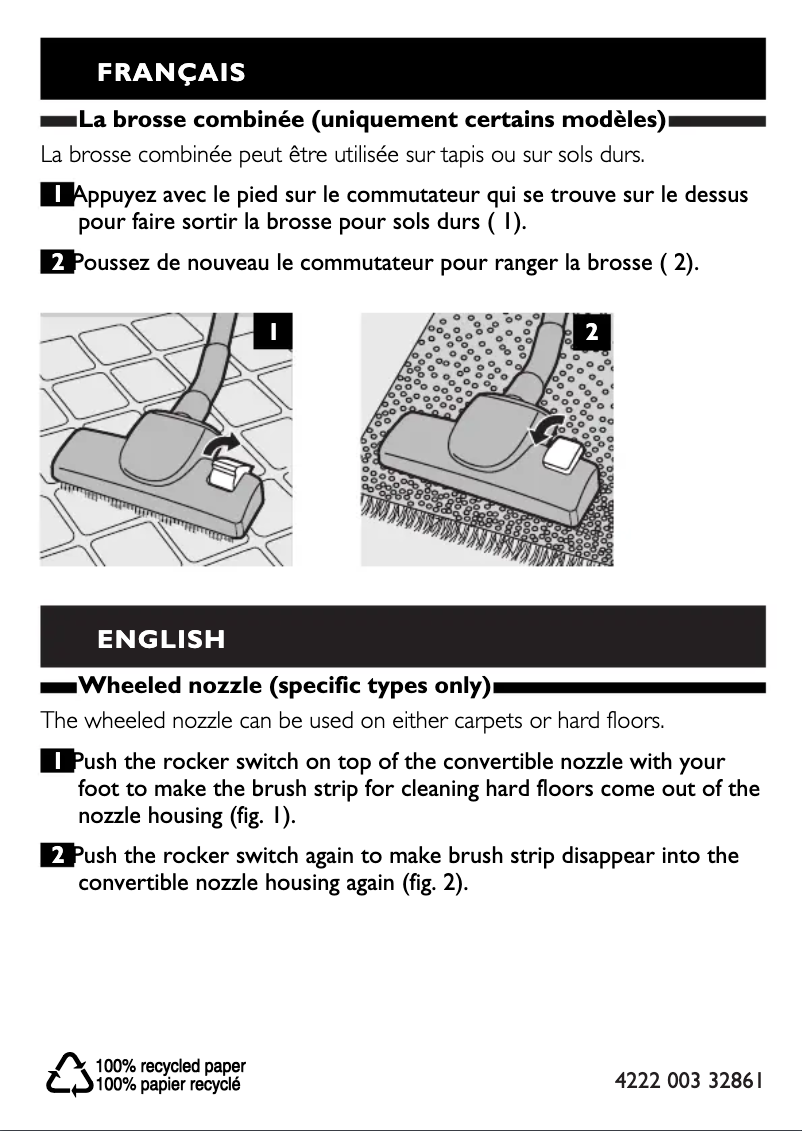 FRANÇAIS

La brosse combinée (uniquement certains modèles)

La brosse combinée peut être utilisée sur tapis ou sur sols durs.

1 Appuyez avec le pied sur le commutateur qui se trouve sur le dessus pour faire sortir la brosse pour sols durs ( 1).

2 Poussez de nouveau le commutateur pour ranger la brosse ( 2).

1

2

ENGLISH

Wheeled nozzle (specific types only)

The wheeled nozzle can be used on either carpets or hard floors.

1 Push the rocker switch on top of the convertible nozzle with your foot to make the brush strip for cleaning hard floors come out of the nozzle housing (fig. 1).

2 Push the rocker switch again to make brush strip disappear into the convertible nozzle housing again (fig. 2).

100% recycled paper
100% papier recyclé

4222 003 32861