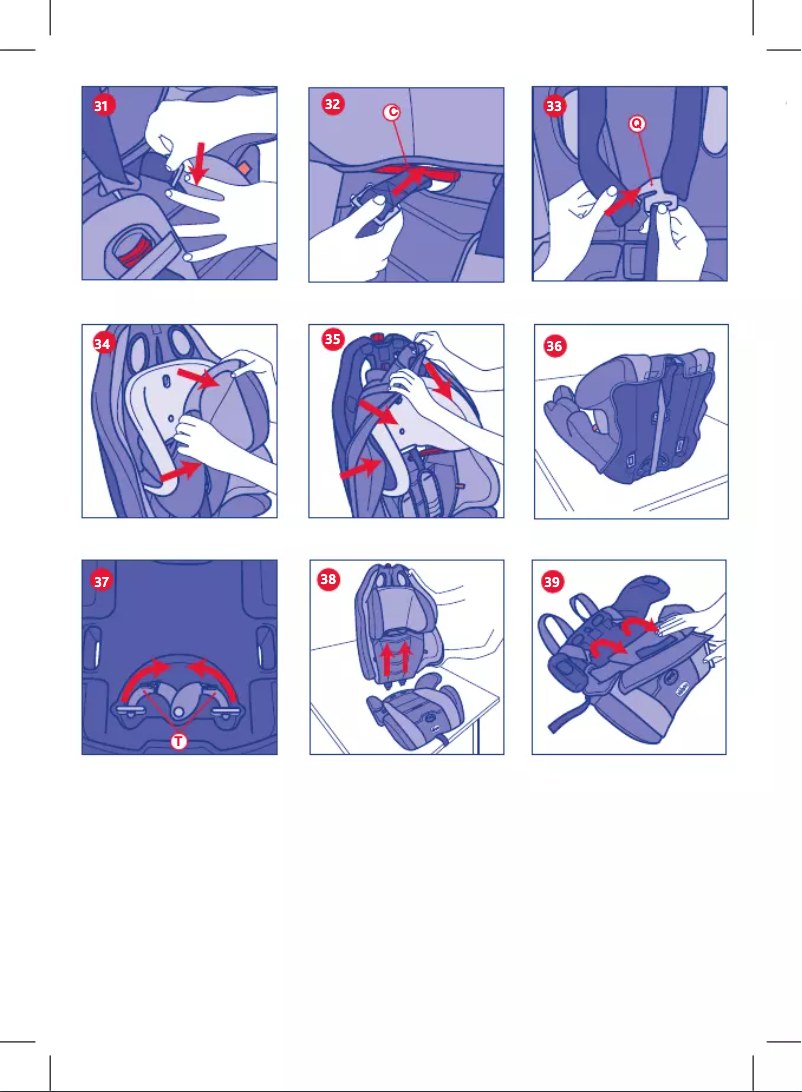 31
32
C
33
Q
34
35
36
37
T
38
39