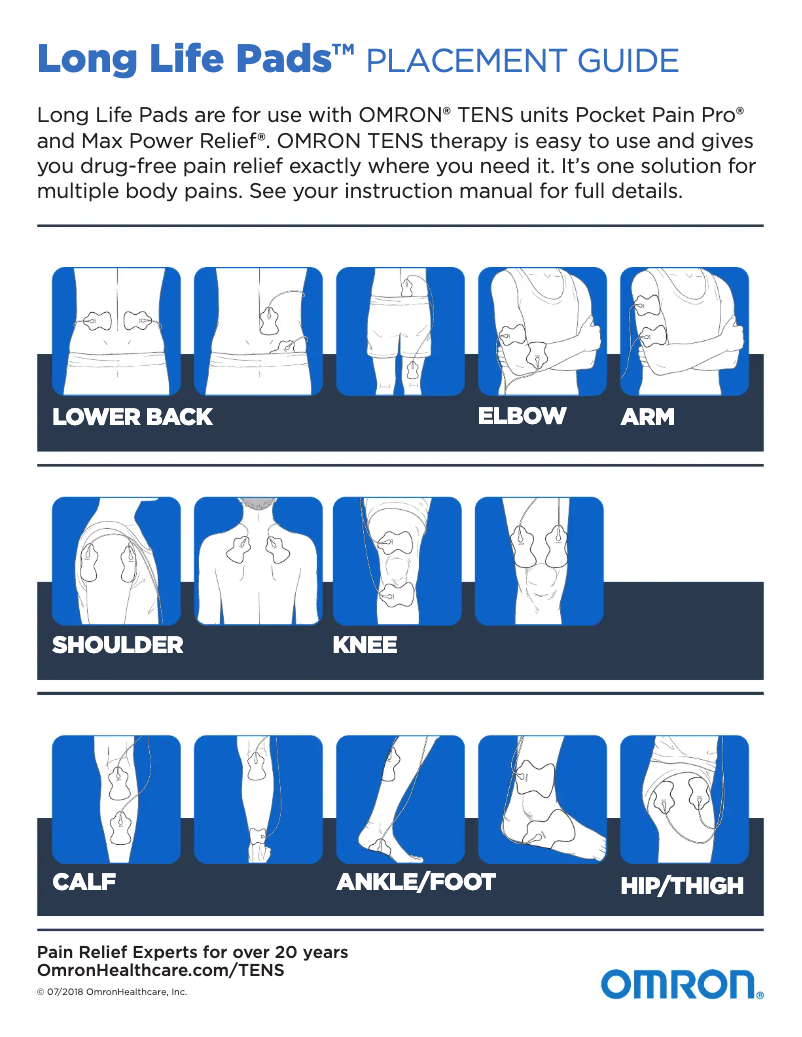 Long Life Pads™ PLACEMENT GUIDE

Long Life Pads are for use with OMRON® TENS units Pocket Pain Pro® and Max Power Relief®. OMRON TENS therapy is easy to use and gives you drug-free pain relief exactly where you need it. It's one solution for multiple body pains. See your instruction manual for full details.

LOWER BACK

ELBOW

ARM

SHOULDER

KNEE

CALF

ANKLE/FOOT

HIP/THIGH

Pain Relief Experts for over 20 years
OmronHealthcare.com/TENS

© 07/2018 OmronHealthcare, Inc.

OMRON®