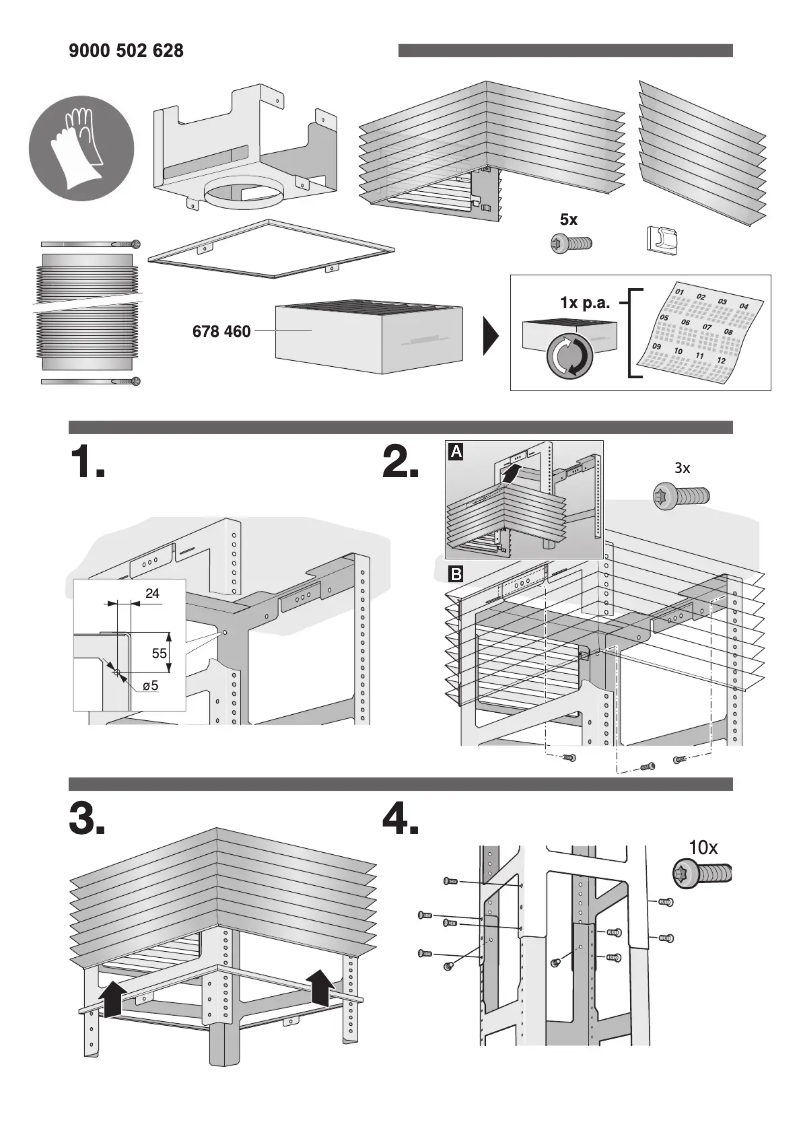 9000 502 628

5x

678 460

1x p.a.

01 02 03 04
05 06 07 08
09 10 11 12

1.

24

55

ø5

2.

A

B

3x

3.

4.

10x