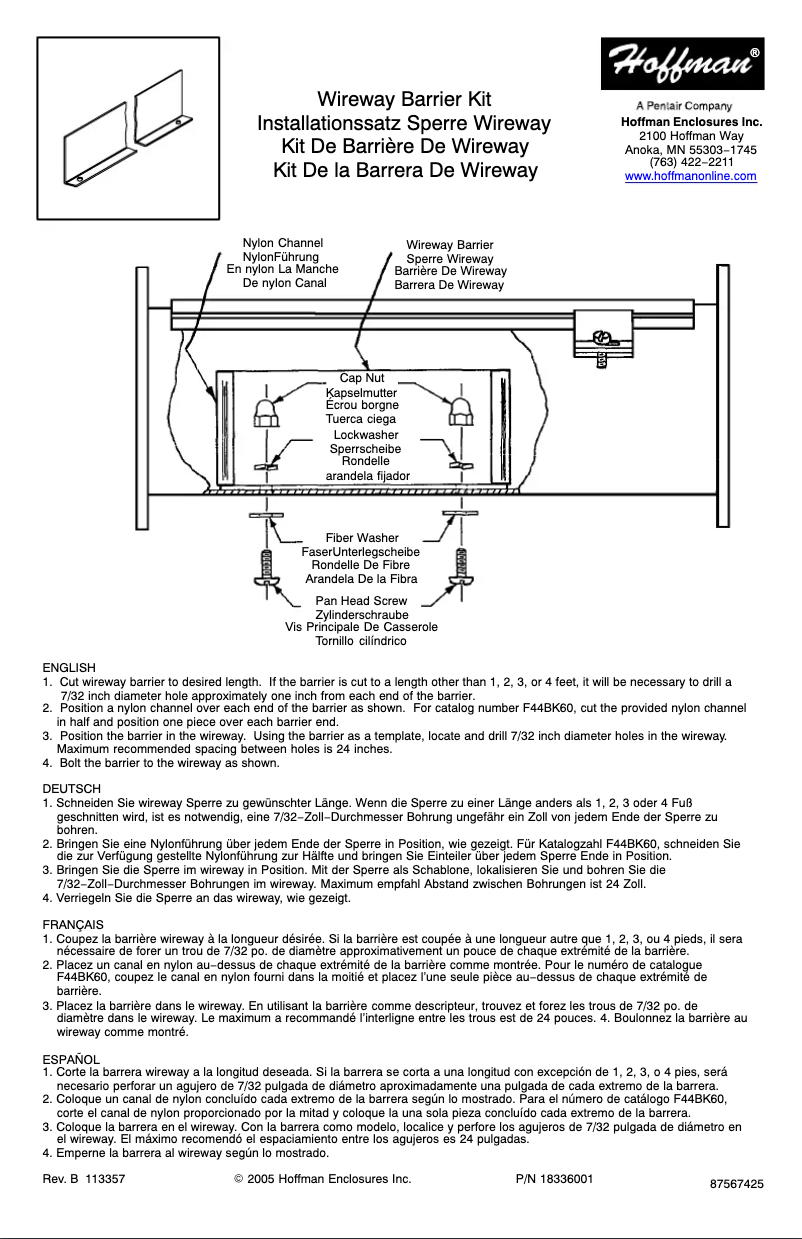 Wireway Barrier Kit
Installationssatz Sperre Wireway
Kit De Barrière De Wireway
Kit De la Barrera De Wireway

Hoffman®
A Pentair Company
Hoffman Enclosures Inc.
2100 Hoffman Way
Anoka, MN 55303−1745
(763) 422−2211
www.hoffmanonline.com

Nylon Channel
NylonFührung
En nylon La Manche
De nylon Canal

Wireway Barrier
Sperre Wireway
Barrière De Wireway
Barrera De Wireway

Cap Nut
Kapselmutter
Écrou borgne
Tuerca ciega

Lockwasher
Sperrscheibe
Rondelle
arandela fijador

Fiber Washer
FaserUnterlegscheibe
Rondelle De Fibre
Arandela De la Fibra

Pan Head Screw
Zylinderschraube
Vis Principale De Casserole
Tornillo cilíndrico

ENGLISH
1. Cut wireway barrier to desired length. If the barrier is cut to a length other than 1, 2, 3, or 4 feet, it will be necessary to drill a 7/32 inch diameter hole approximately one inch from each end of the barrier.
2. Position a nylon channel over each end of the barrier as shown. For catalog number F44BK60, cut the provided nylon channel in half and position one piece over each barrier end.
3. Position the barrier in the wireway. Using the barrier as a template, locate and drill 7/32 inch diameter holes in the wireway. Maximum recommended spacing between holes is 24 inches.
4. Bolt the barrier to the wireway as shown.

DEUTSCH
1. Schneiden Sie wireway Sperre zu gewünschter Länge. Wenn die Sperre zu einer Länge anders als 1, 2, 3 oder 4 Fuß geschnitten wird, ist es notwendig, eine 7/32−Zoll−Durchmesser Bohrung ungefähr ein Zoll von jedem Ende der Sperre zu bohren.
2. Bringen Sie eine Nylonführung über jedem Ende der Sperre in Position, wie gezeigt. Für Katalogzahl F44BK60, schneiden Sie die zur Verfügung gestellte Nylonführung zur Hälfte und bringen Sie Einteiler über jedem Sperre Ende in Position.
3. Bringen Sie die Sperre im wireway in Position. Mit der Sperre als Schablone, lokalisieren Sie und bohren Sie die 7/32−Zoll−Durchmesser Bohrungen im wireway. Maximum empfahl Abstand zwischen Bohrungen ist 24 Zoll.
4. Verriegeln Sie die Sperre an das wireway, wie gezeigt.

FRANÇAIS
1. Coupez la barrière wireway à la longueur désirée. Si la barrière est coupée à une longueur autre que 1, 2, 3, ou 4 pieds, il sera nécessaire de forer un trou de 7/32 po. de diamètre approximativement un pouce de chaque extrémité de la barrière.
2. Placez un canal en nylon au−dessus de chaque extrémité de la barrière comme montrée. Pour le numéro de catalogue F44BK60, coupez le canal en nylon fourni dans la moitié et placez l'une seule pièce au−dessus de chaque extrémité de barrière.
3. Placez la barrière dans le wireway. En utilisant la barrière comme descripteur, trouvez et forez les trous de 7/32 po. de diamètre dans le wireway. Le maximum a recommandé l'interligne entre les trous est de 24 pouces. 4. Boulonnez la barrière au wireway comme montré.

ESPAÑOL
1. Corte la barrera wireway a la longitud deseada. Si la barrera se corta a una longitud con excepción de 1, 2, 3, o 4 pies, será necesario perforar un agujero de 7/32 pulgada de diámetro aproximadamente una pulgada de cada extremo de la barrera.
2. Coloque un canal de nylon concluído cada extremo de la barrera según lo mostrado. Para el número de catálogo F44BK60, corte el canal de nylon proporcionado por la mitad y coloque la una sola pieza concluído cada extremo de la barrera.
3. Coloque la barrera en el wireway. Con la barrera como modelo, localice y perfore los agujeros de 7/32 pulgada de diámetro en el wireway. El máximo recomendó el espaciamiento entre los agujeros es 24 pulgadas.
4. Emperne la barrera al wireway según lo mostrado.

Rev. B 113357 © 2005 Hoffman Enclosures Inc. P/N 18336001 87567425