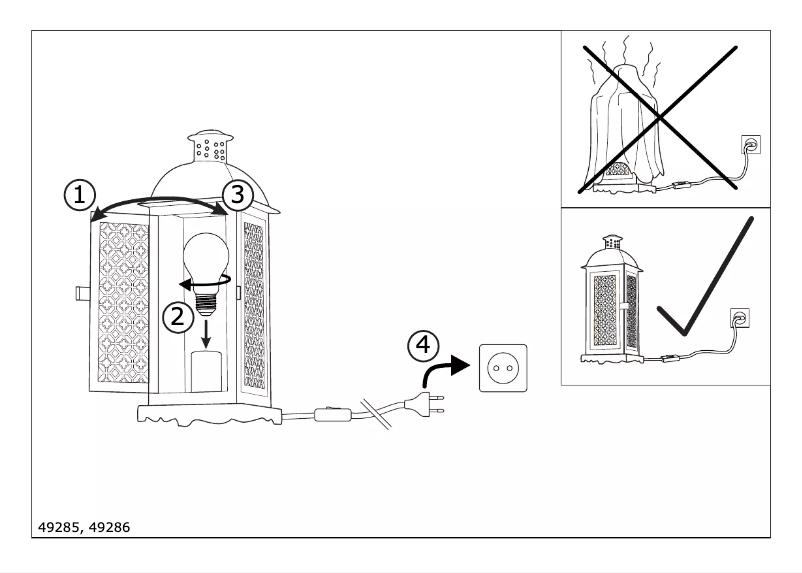 1
3
2
4
49285, 49286