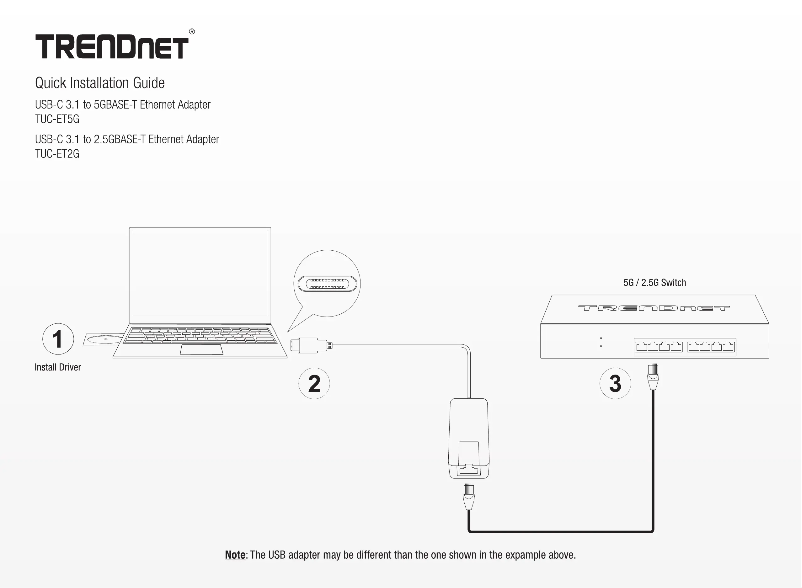 TRENDnet®

Quick Installation Guide

USB-C 3.1 to 5GBASE-T Ethernet Adapter
TUC-ET5G

USB-C 3.1 to 2.5GBASE-T Ethernet Adapter
TUC-ET2G

1
Install Driver

2

5G / 2.5G Switch

TRENDnet

3

Note: The USB adapter may be different than the one shown in the expample above.