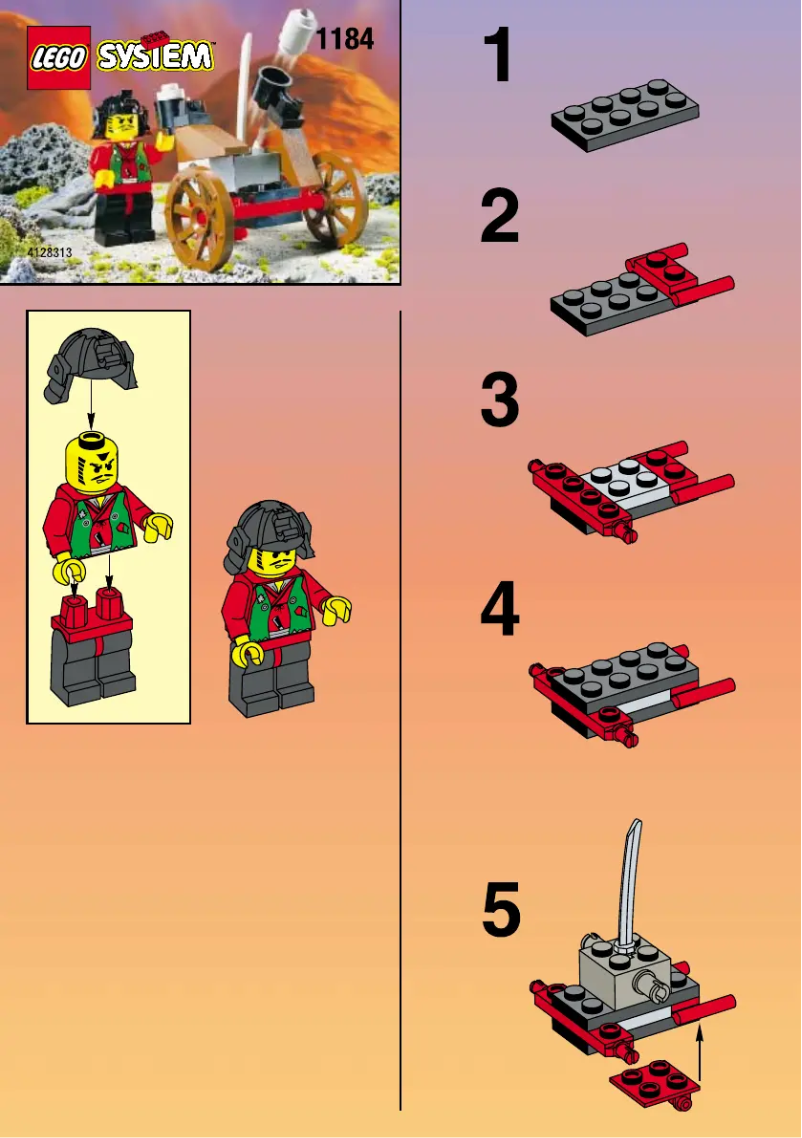 LEGO SYSTEM 1184

4128313

1

2

3

4

5