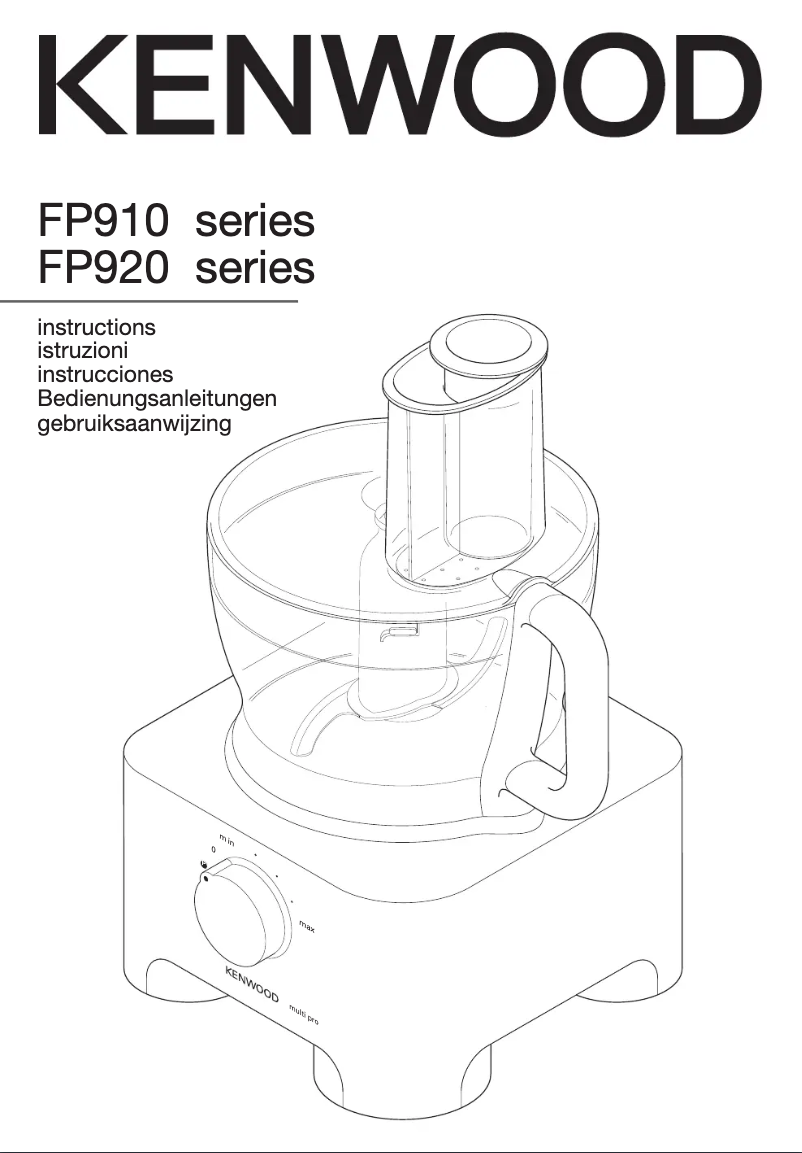 KENWOOD

FP910 series
FP920 series

instructions
istruzioni
instrucciones
Bedienungsanleitungen
gebruiksaanwijzing

min
0
max
KENWOOD
multi pro