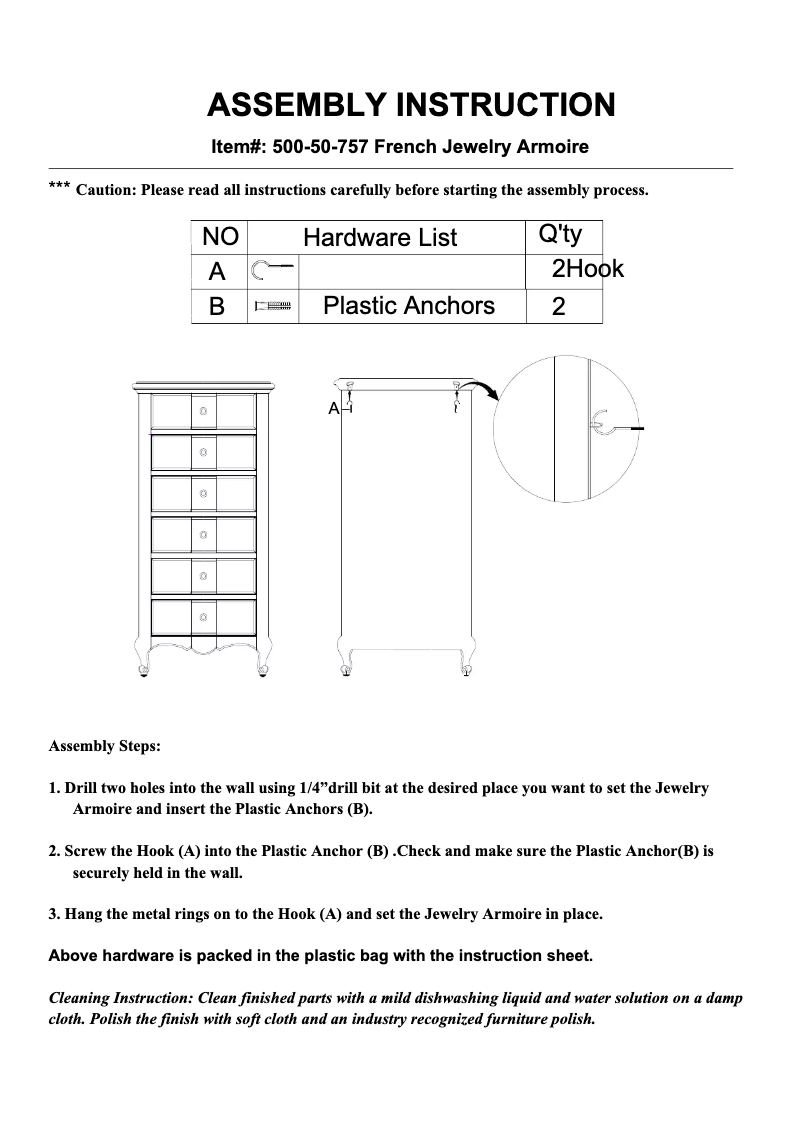 ASSEMBLY INSTRUCTION

Item#: 500-50-757 French Jewelry Armoire

*** Caution: Please read all instructions carefully before starting the assembly process.

| NO | | Hardware List | Q'ty |
|---|---|---|---|
| A | | | 2Hook |
| B | | Plastic Anchors | 2 |

A

Assembly Steps:

1. Drill two holes into the wall using 1/4”drill bit at the desired place you want to set the Jewelry Armoire and insert the Plastic Anchors (B).

2. Screw the Hook (A) into the Plastic Anchor (B) .Check and make sure the Plastic Anchor(B) is securely held in the wall.

3. Hang the metal rings on to the Hook (A) and set the Jewelry Armoire in place.

Above hardware is packed in the plastic bag with the instruction sheet.

Cleaning Instruction: Clean finished parts with a mild dishwashing liquid and water solution on a damp cloth. Polish the finish with soft cloth and an industry recognized furniture polish.