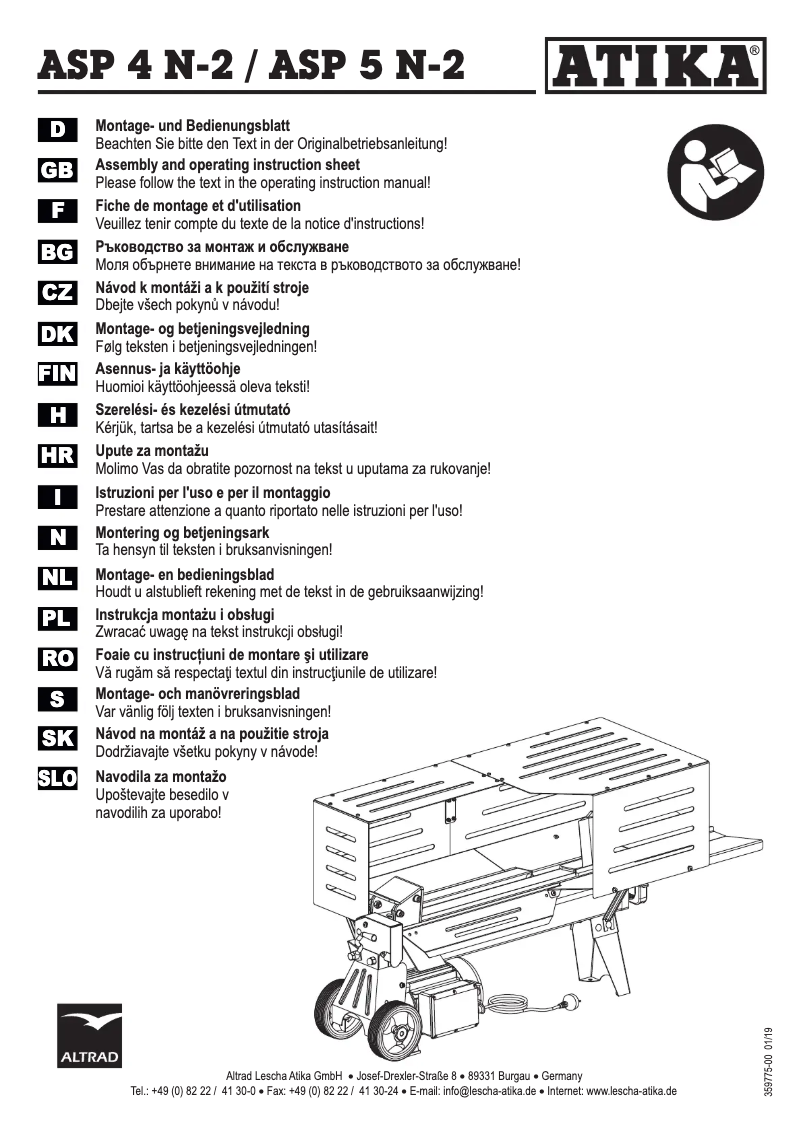 ASP 4 N-2 / ASP 5 N-2

ATIKA®

D
Montage- und Bedienungsblatt
Beachten Sie bitte den Text in der Originalbetriebsanleitung!

GB
Assembly and operating instruction sheet
Please follow the text in the operating instruction manual!

F
Fiche de montage et d'utilisation
Veuillez tenir compte du texte de la notice d'instructions!

BG
Ръководство за монтаж и обслужване
Моля обърнете внимание на текста в ръководството за обслужване!

CZ
Návod k montáži a k použití stroje
Dbejte všech pokynů v návodu!

DK
Montage- og betjeningsvejledning
Følg teksten i betjeningsvejledningen!

FIN
Asennus- ja käyttöohje
Huomioi käyttöohjeessä oleva teksti!

H
Szerelési- és kezelési útmutató
Kérjük, tartsa be a kezelési útmutató utasításait!

HR
Upute za montažu
Molimo Vas da obratite pozornost na tekst u uputama za rukovanje!

I
Istruzioni per l'uso e per il montaggio
Prestare attenzione a quanto riportato nelle istruzioni per l'uso!

N
Montering og betjeningsark
Ta hensyn til teksten i bruksanvisningen!

NL
Montage- en bedieningsblad
Houdt u alstublieft rekening met de tekst in de gebruiksaanwijzing!

PL
Instrukcja montażu i obsługi
Zwracać uwagę na tekst instrukcji obsługi!

RO
Foaie cu instrucţiuni de montare şi utilizare
Vă rugăm să respectaţi textul din instrucţiunile de utilizare!

S
Montage- och manövreringsblad
Var vänlig följ texten i bruksanvisningen!

SK
Návod na montáž a na použitie stroja
Dodržiavajte všetku pokyny v návode!

SLO
Navodila za montažo
Upoštevajte besedilo v navodilih za uporabo!

ALTRAD

Altrad Lescha Atika GmbH • Josef-Drexler-Straße 8 • 89331 Burgau • Germany
Tel.: +49 (0) 82 22 / 41 30-0 • Fax: +49 (0) 82 22 / 41 30-24 • E-mail: info@lescha-atika.de • Internet: www.lescha-atika.de

359775-00 01/19