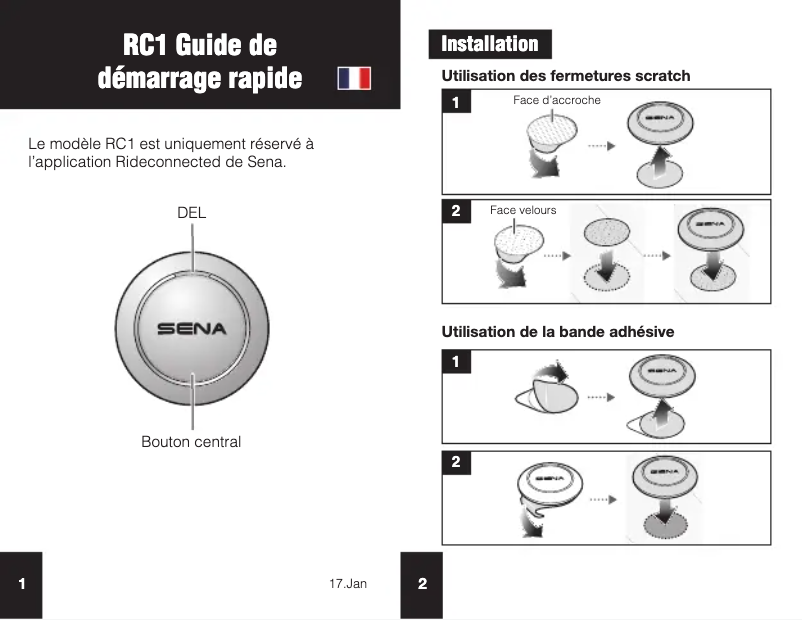 RC1 Guide de démarrage rapide

Le modèle RC1 est uniquement réservé à l'application Rideconnected de Sena.

DEL

SENA

Bouton central

1

17.Jan

Installation

Utilisation des fermetures scratch

1

Face d'accroche

SENA

2

Face velours

SENA

Utilisation de la bande adhésive

1

SENA

2

SENA

SENA

2