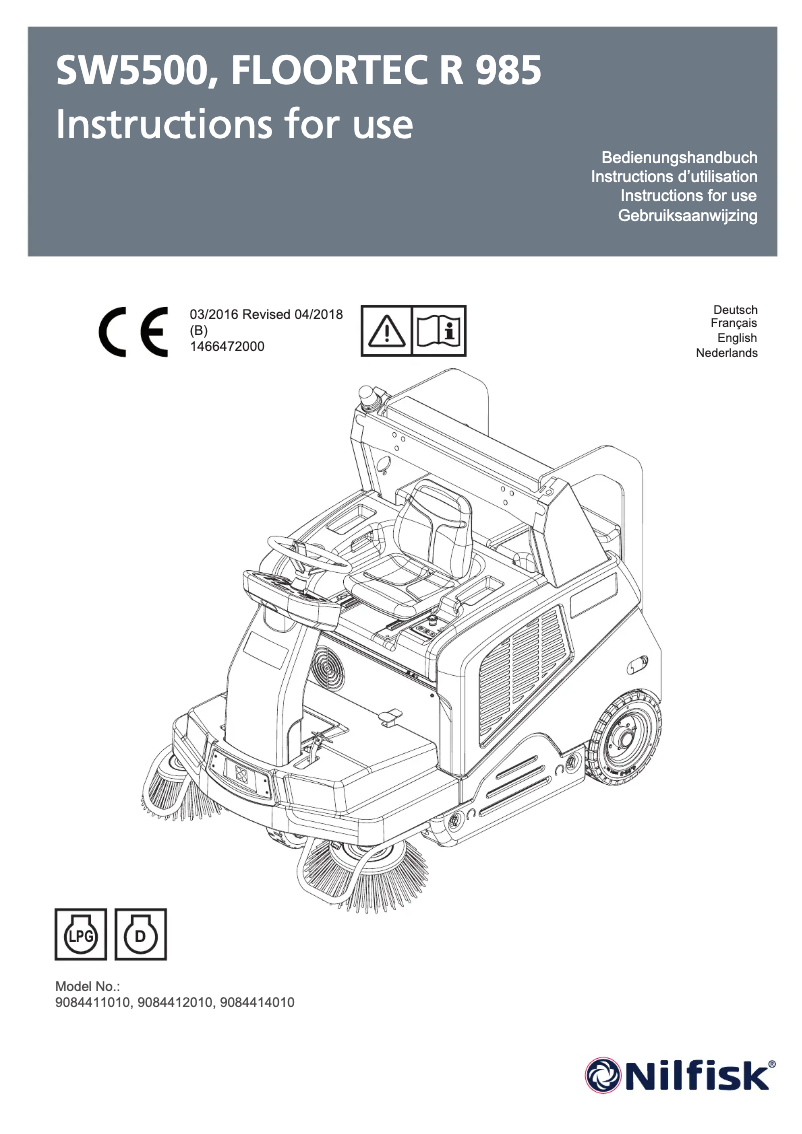 SW5500, FLOORTEC R 985
Instructions for use

Bedienungshandbuch
Instructions d'utilisation
Instructions for use
Gebruiksaanwijzing

CE

03/2016 Revised 04/2018
(B)
1466472000

Deutsch
Français
English
Nederlands

LPG

D

Model No.:
9084411010, 9084412010, 9084414010

Nilfisk®