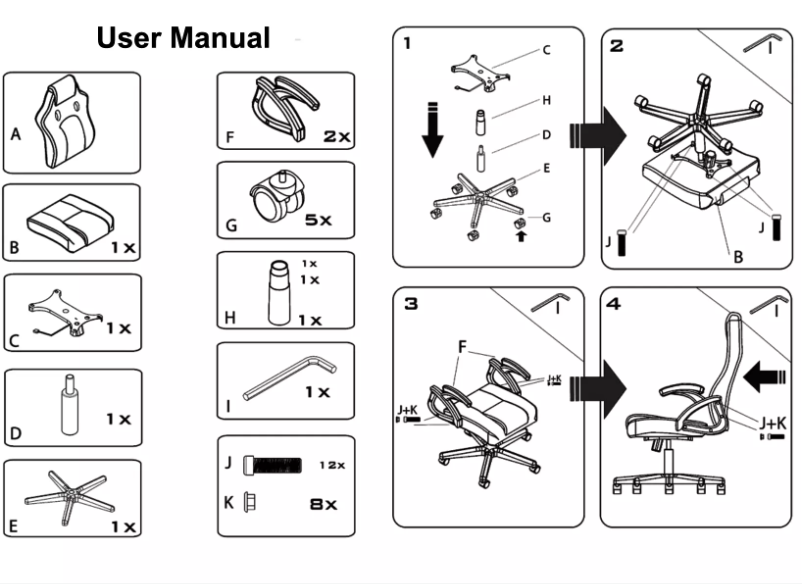 User Manual

A

B 1x

C 1x

D 1x

E 1x

F 2x

G 5x

H 1x 1x 1x

I 1x

J 12x

K 8x

1
C
H
D
E
G

2
I
J
J
B

3
I
F
J+K
J+K

4
I
J+K