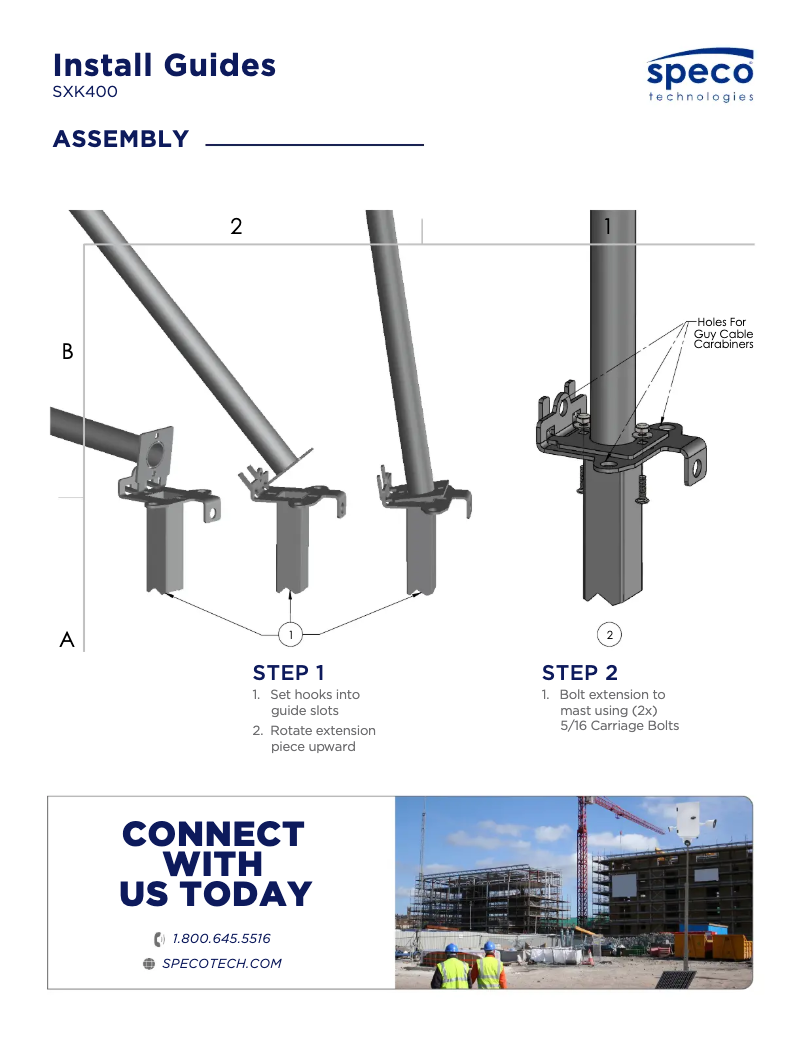 Install Guides
SXK400

speco
technologies

ASSEMBLY

2
1
B
A
Holes For Guy Cable Carabiners

1
2

STEP 1
1. Set hooks into guide slots
2. Rotate extension piece upward

STEP 2
1. Bolt extension to mast using (2x) 5/16 Carriage Bolts

CONNECT WITH US TODAY
1.800.645.5516
SPECOTECH.COM