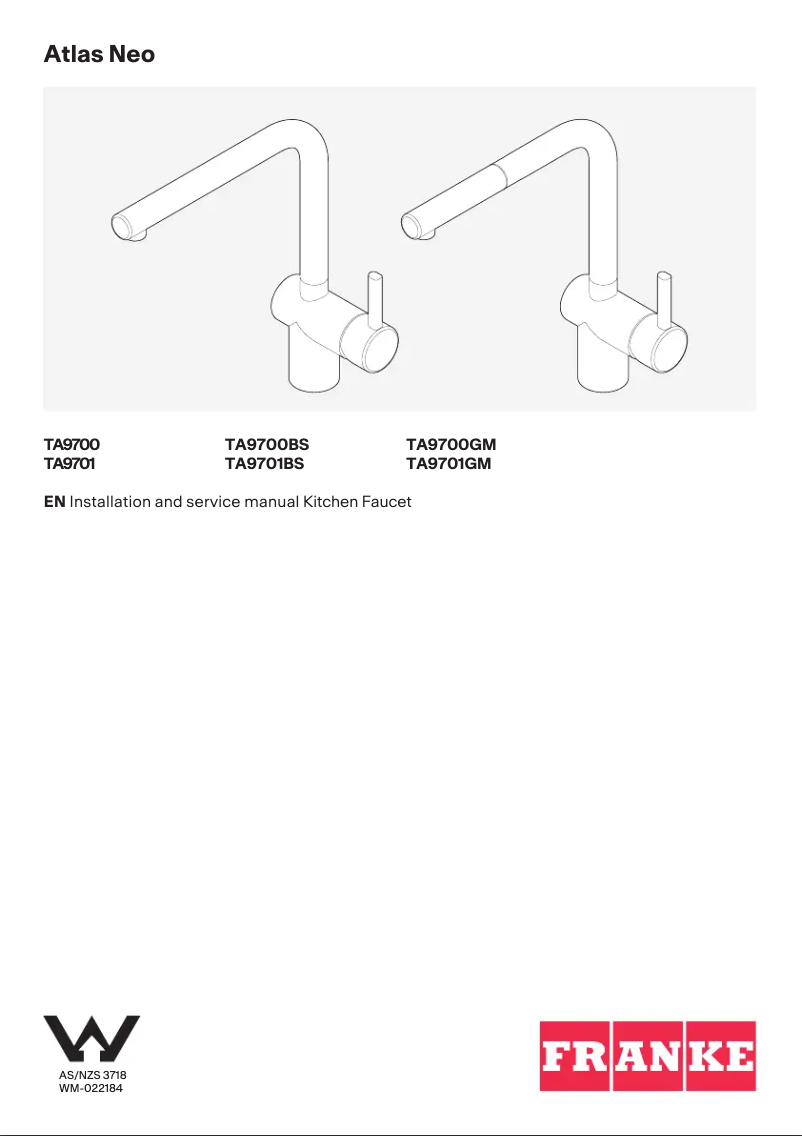 Atlas Neo

TA9700
TA9701

TA9700BS
TA9701BS

TA9700GM
TA9701GM

EN Installation and service manual Kitchen Faucet

AS/NZS 3718
WM-022184

FRANKE