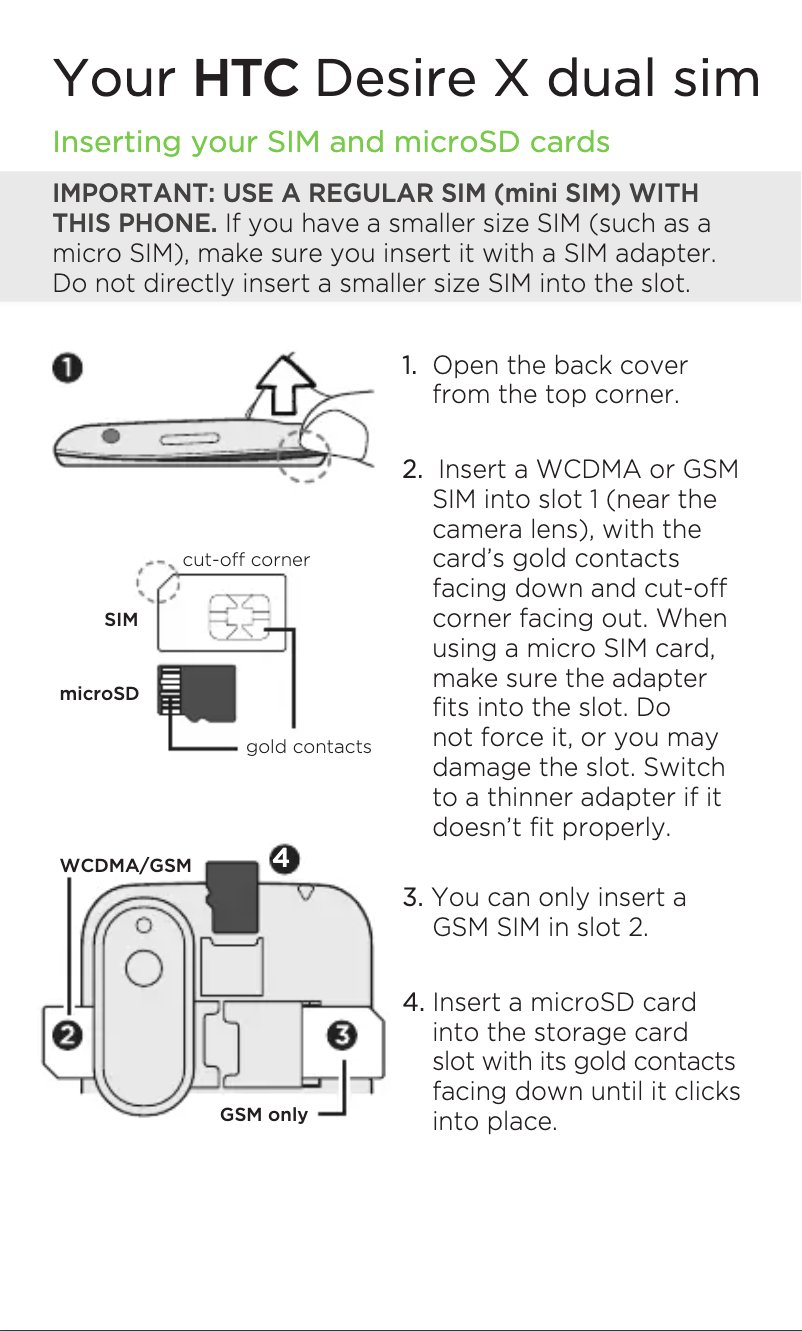 Your HTC Desire X dual sim

Inserting your SIM and microSD cards

IMPORTANT: USE A REGULAR SIM (mini SIM) WITH THIS PHONE. If you have a smaller size SIM (such as a micro SIM), make sure you insert it with a SIM adapter. Do not directly insert a smaller size SIM into the slot.

1

cut-off corner
SIM
microSD
gold contacts

WCDMA/GSM
4
2
3
GSM only

1. Open the back cover from the top corner.

2. Insert a WCDMA or GSM SIM into slot 1 (near the camera lens), with the card's gold contacts facing down and cut-off corner facing out. When using a micro SIM card, make sure the adapter fits into the slot. Do not force it, or you may damage the slot. Switch to a thinner adapter if it doesn't fit properly.

3. You can only insert a GSM SIM in slot 2.

4. Insert a microSD card into the storage card slot with its gold contacts facing down until it clicks into place.