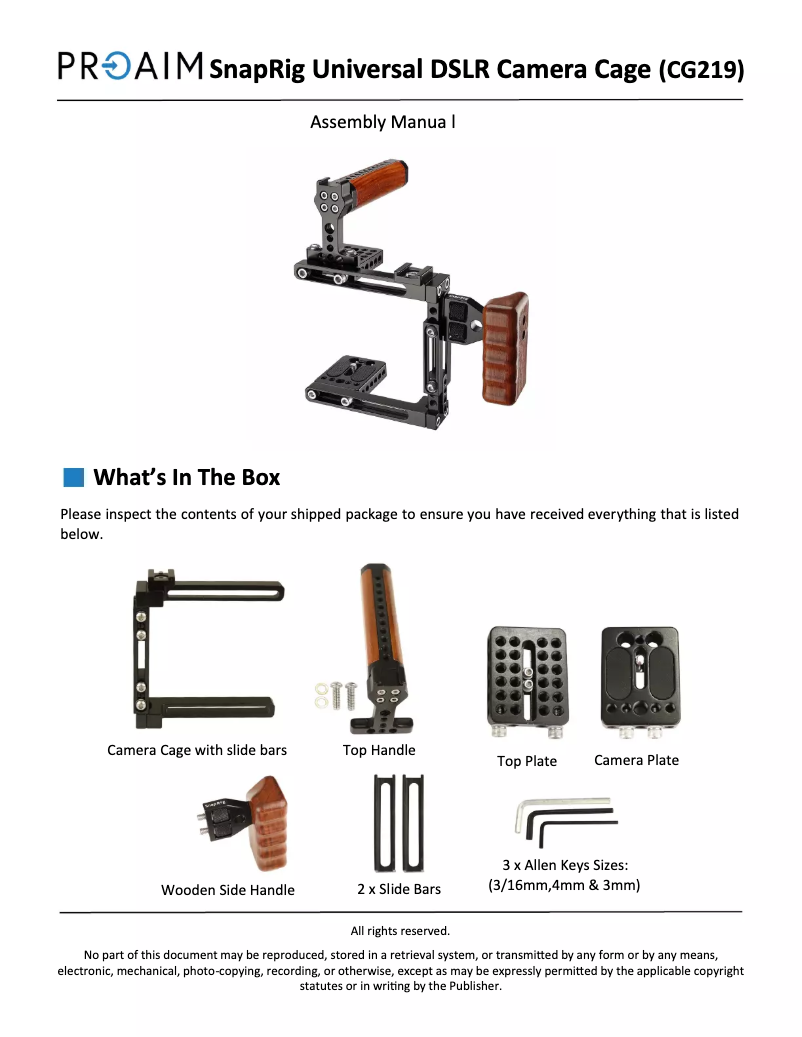 PROAIM SnapRig Universal DSLR Camera Cage (CG219)

Assembly Manua l

What's In The Box

Please inspect the contents of your shipped package to ensure you have received everything that is listed below.

Camera Cage with slide bars

Top Handle

Top Plate

Camera Plate

Wooden Side Handle

2 x Slide Bars

3 x Allen Keys Sizes: (3/16mm,4mm & 3mm)

All rights reserved.

No part of this document may be reproduced, stored in a retrieval system, or transmitted by any form or by any means, electronic, mechanical, photo-copying, recording, or otherwise, except as may be expressly permitted by the applicable copyright statutes or in writing by the Publisher.