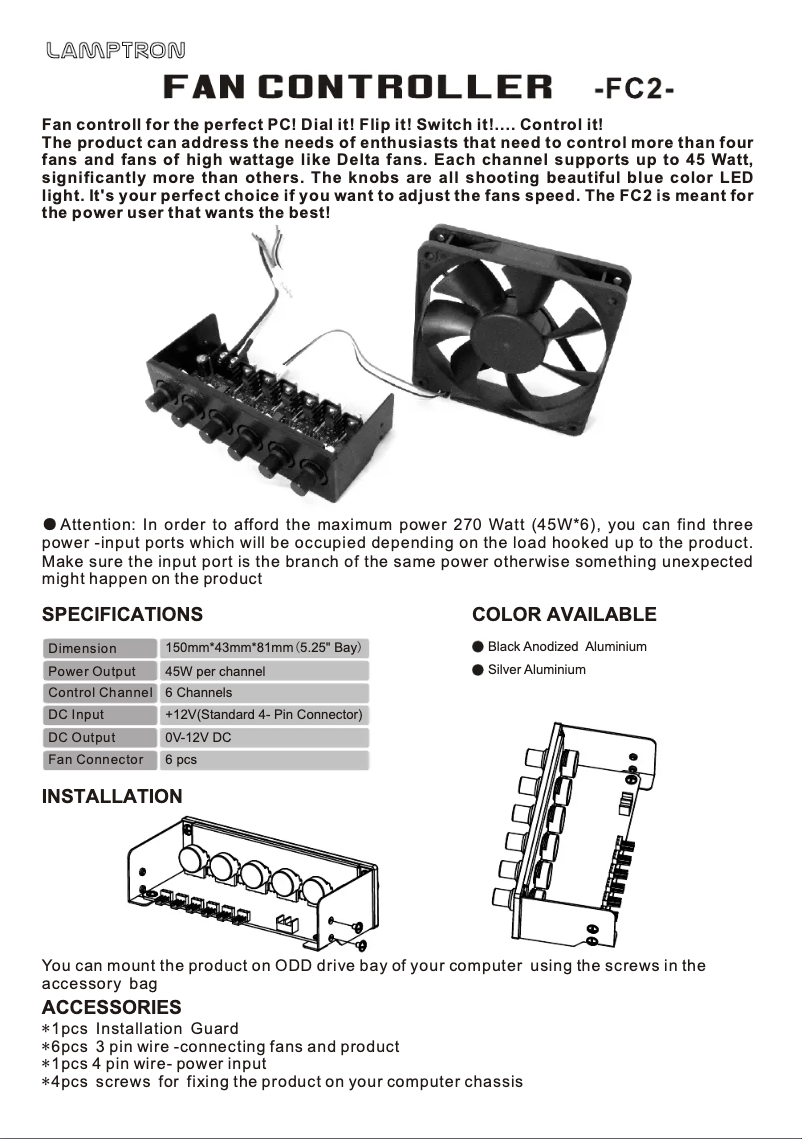 LAMPTRON

FAN CONTROLLER -FC2-

Fan controll for the perfect PC! Dial it! Flip it! Switch it!.... Control it!
The product can address the needs of enthusiasts that need to control more than four fans and fans of high wattage like Delta fans. Each channel supports up to 45 Watt, significantly more than others. The knobs are all shooting beautiful blue color LED light. It's your perfect choice if you want to adjust the fans speed. The FC2 is meant for the power user that wants the best!

● Attention: In order to afford the maximum power 270 Watt (45W*6), you can find three power -input ports which will be occupied depending on the load hooked up to the product. Make sure the input port is the branch of the same power otherwise something unexpected might happen on the product

SPECIFICATIONS

| Dimension | 150mm*43mm*81mm (5.25" Bay) |
|---|---|
| Power Output | 45W per channel |
| Control Channel | 6 Channels |
| DC Input | +12V(Standard 4- Pin Connector) |
| DC Output | 0V-12V DC |
| Fan Connector | 6 pcs |

COLOR AVAILABLE

● Black Anodized Aluminium
● Silver Aluminium

INSTALLATION

You can mount the product on ODD drive bay of your computer using the screws in the accessory bag

ACCESSORIES
*1pcs Installation Guard
*6pcs 3 pin wire -connecting fans and product
*1pcs 4 pin wire- power input
*4pcs screws for fixing the product on your computer chassis