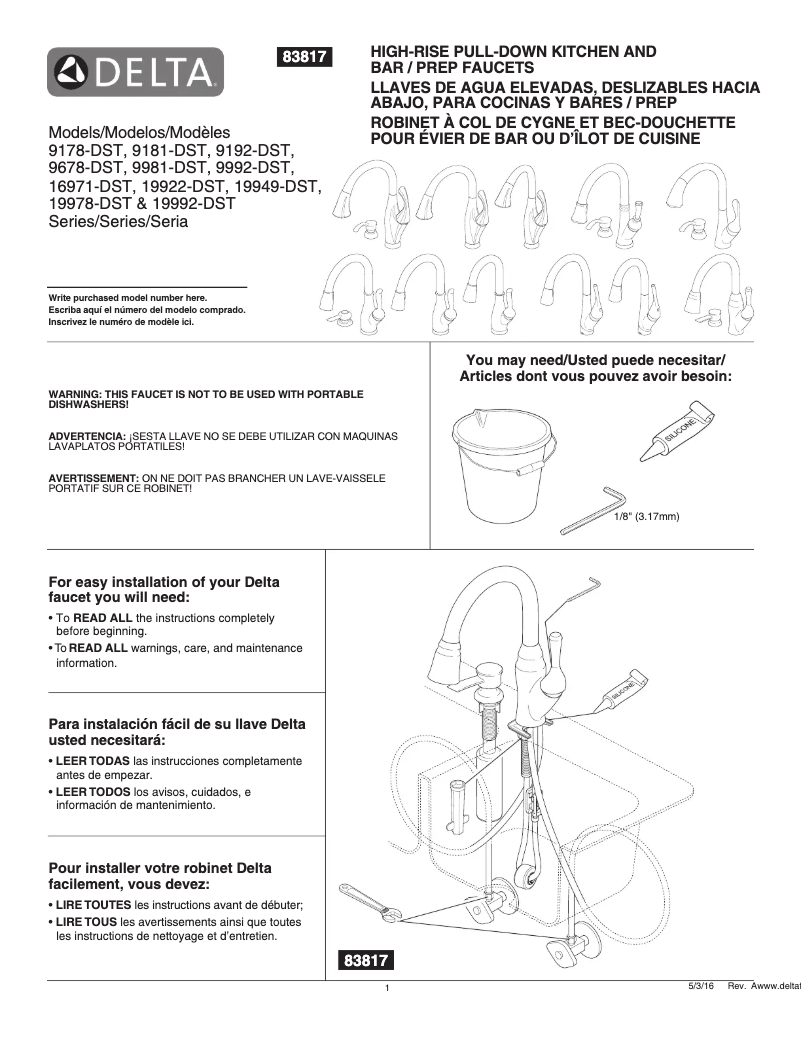 DELTA

83817

HIGH-RISE PULL-DOWN KITCHEN AND BAR / PREP FAUCETS
LLAVES DE AGUA ELEVADAS, DESLIZABLES HACIA ABAJO, PARA COCINAS Y BARES / PREP
ROBINET À COL DE CYGNE ET BEC-DOUCHETTE POUR ÉVIER DE BAR OU D'ÎLOT DE CUISINE

Models/Modelos/Modèles
9178-DST, 9181-DST, 9192-DST, 9678-DST, 9981-DST, 9992-DST, 16971-DST, 19922-DST, 19949-DST, 19978-DST & 19992-DST
Series/Series/Seria

Write purchased model number here.
Escriba aquí el número del modelo comprado.
Inscrivez le numéro de modèle ici.

WARNING: THIS FAUCET IS NOT TO BE USED WITH PORTABLE DISHWASHERS!

ADVERTENCIA: ¡SESTA LLAVE NO SE DEBE UTILIZAR CON MAQUINAS LAVAPLATOS PORTATILES!

AVERTISSEMENT: ON NE DOIT PAS BRANCHER UN LAVE-VAISSELE PORTATIF SUR CE ROBINET!

You may need/Usted puede necesitar/ Articles dont vous pouvez avoir besoin:

SILICONE

1/8" (3.17mm)

For easy installation of your Delta faucet you will need:
• To READ ALL the instructions completely before beginning.
• To READ ALL warnings, care, and maintenance information.

Para instalación fácil de su llave Delta usted necesitará:
• LEER TODAS las instrucciones completamente antes de empezar.
• LEER TODOS los avisos, cuidados, e información de mantenimiento.

Pour installer votre robinet Delta facilement, vous devez:
• LIRE TOUTES les instructions avant de débuter;
• LIRE TOUS les avertissements ainsi que toutes les instructions de nettoyage et d'entretien.

SILICONE

83817

1

5/3/16 Rev. Awww.deltaf