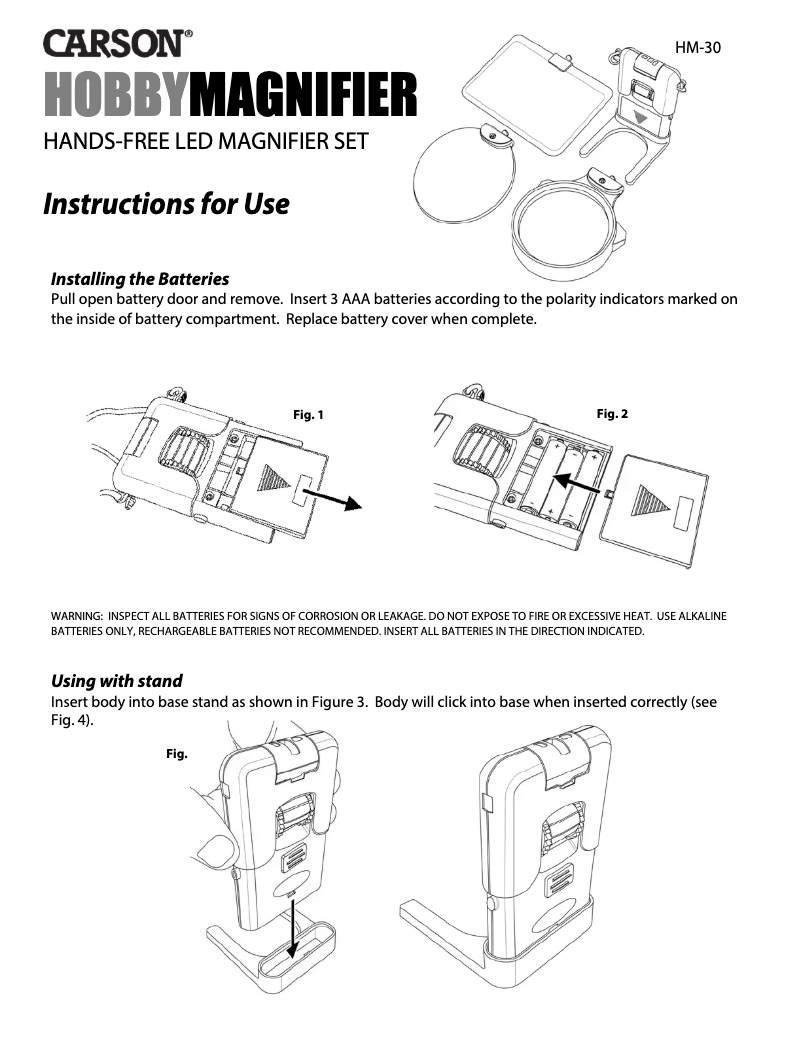 CARSON®

HM-30

HOBBYMAGNIFIER

HANDS-FREE LED MAGNIFIER SET

Instructions for Use

Installing the Batteries

Pull open battery door and remove. Insert 3 AAA batteries according to the polarity indicators marked on the inside of battery compartment. Replace battery cover when complete.

Fig. 1

Fig. 2

WARNING: INSPECT ALL BATTERIES FOR SIGNS OF CORROSION OR LEAKAGE. DO NOT EXPOSE TO FIRE OR EXCESSIVE HEAT. USE ALKALINE BATTERIES ONLY, RECHARGEABLE BATTERIES NOT RECOMMENDED. INSERT ALL BATTERIES IN THE DIRECTION INDICATED.

Using with stand

Insert body into base stand as shown in Figure 3. Body will click into base when inserted correctly (see Fig. 4).

Fig.