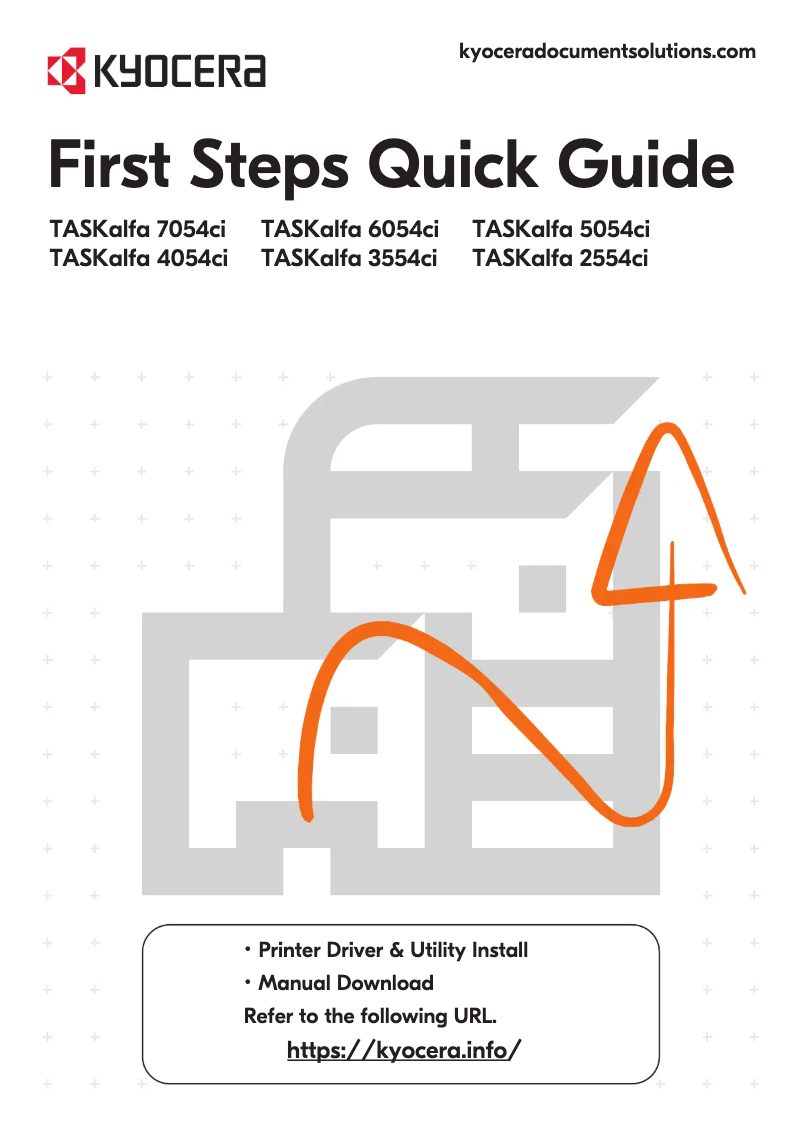 KYOCERA

kyoceradocumentsolutions.com

First Steps Quick Guide

TASKalfa 7054ci TASKalfa 6054ci TASKalfa 5054ci
TASKalfa 4054ci TASKalfa 3554ci TASKalfa 2554ci

・Printer Driver & Utility Install
・Manual Download
Refer to the following URL.
https://kyocera.info/