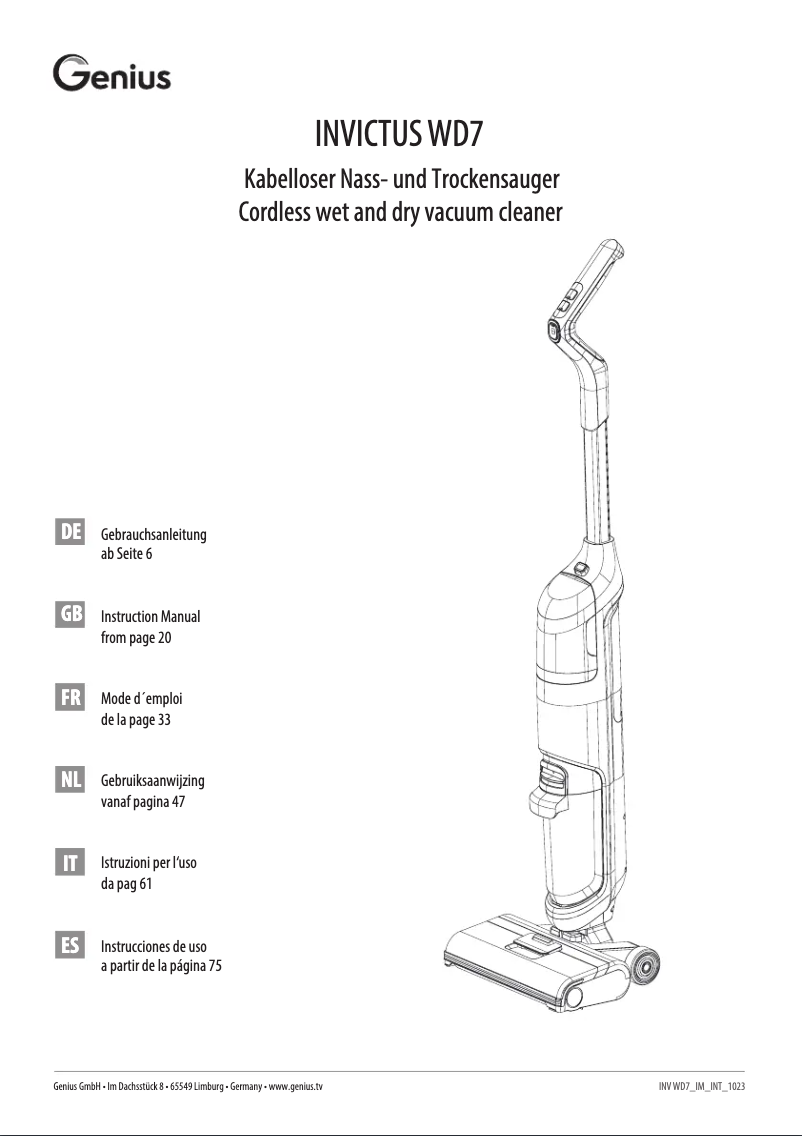 Genius

INVICTUS WD7

Kabelloser Nass- und Trockensauger
Cordless wet and dry vacuum cleaner

DE Gebrauchsanleitung ab Seite 6

GB Instruction Manual from page 20

FR Mode d´emploi de la page 33

NL Gebruiksaanwijzing vanaf pagina 47

IT Istruzioni per l'uso da pag 61

ES Instrucciones de uso a partir de la página 75

Genius GmbH • Im Dachsstück 8 • 65549 Limburg • Germany • www.genius.tv

INV WD7_IM_INT_1023