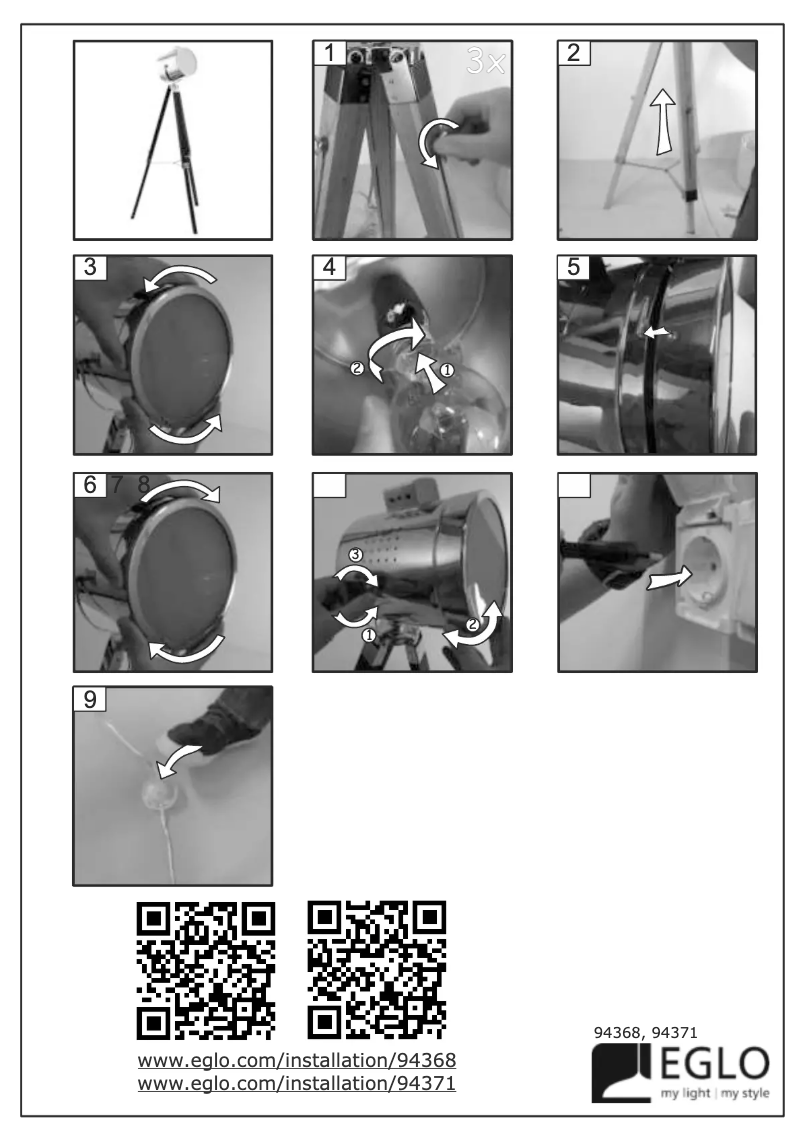 1 3x

2

3

4
② ①

5

6 7 8

③
① ②

9

www.eglo.com/installation/94368
www.eglo.com/installation/94371

94368, 94371

EGLO
my light | my style